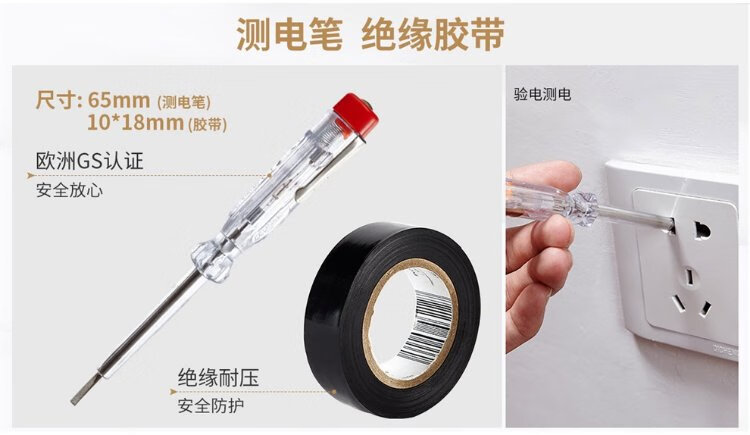 测电笔 绝缘胶带

尺寸: 65mm (测电笔)
10*18mm (胶带)

欧洲GS认证
安全放心

绝缘耐压
安全防护

验电测电