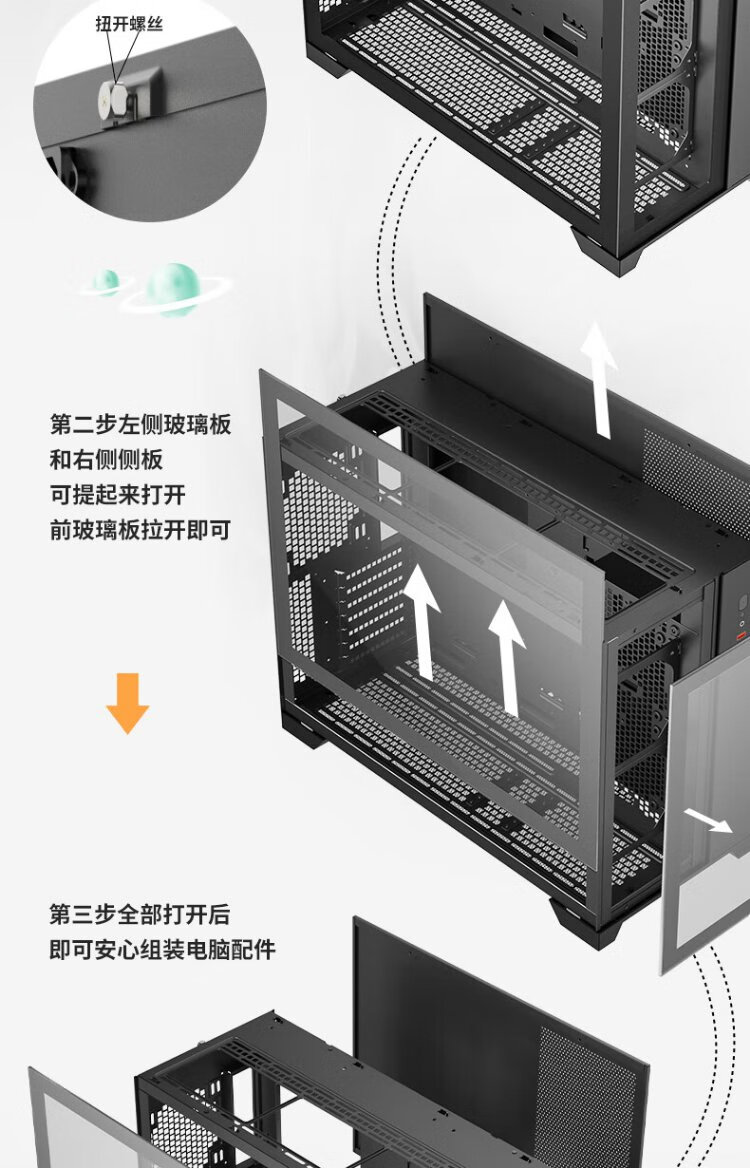 扭开螺丝

第二步左侧玻璃板
和右侧侧板
可提起来打开
前玻璃板拉开即可

第三步全部打开后
即可安心组装电脑配件