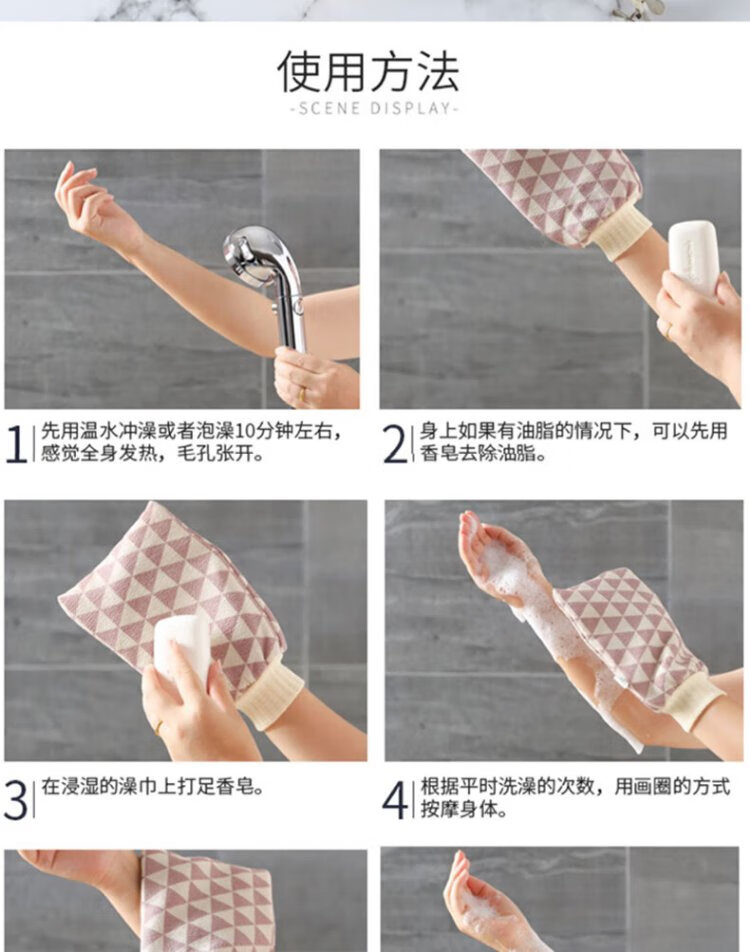 使用方法
-SCENE DISPLAY-

1 先用温水冲澡或者泡澡10分钟左右，感觉全身发热，毛孔张开。

2 身上如果有油脂的情况下，可以先用香皂去除油脂。

3 在浸湿的澡巾上打足香皂。

4 根据平时洗澡的次数，用画圈的方式按摩身体。