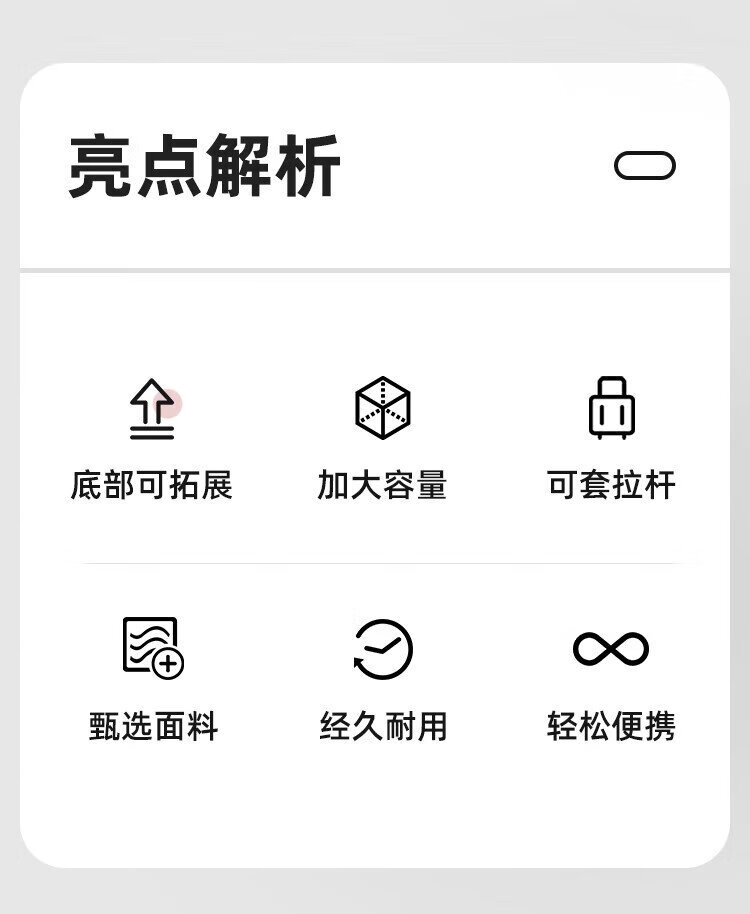 亮点解析

底部可拓展

加大容量

可套拉杆

甄选面料

经久耐用

轻松便携