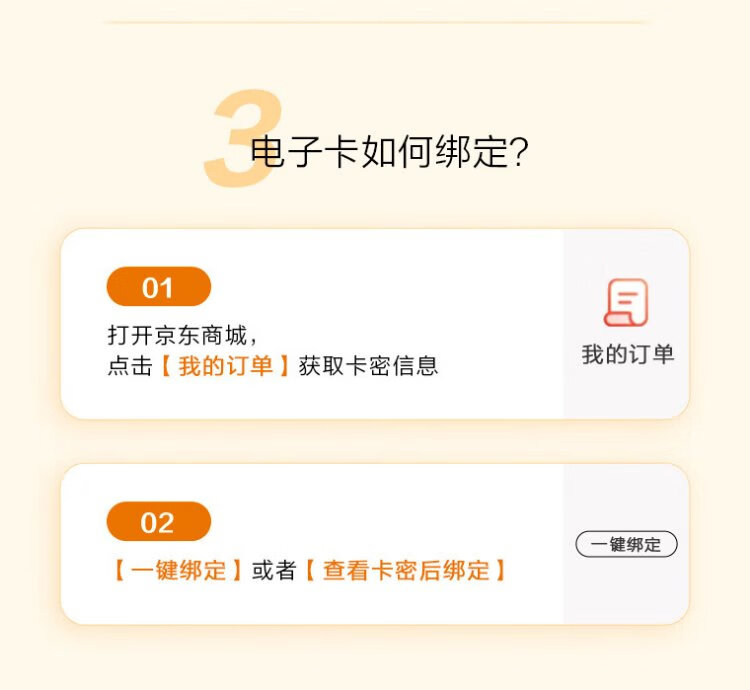 3

电子卡如何绑定?

01

打开京东商城,
点击【我的订单】获取卡密信息

我的订单

02

【一键绑定】或者【查看卡密后绑定】

一键绑定