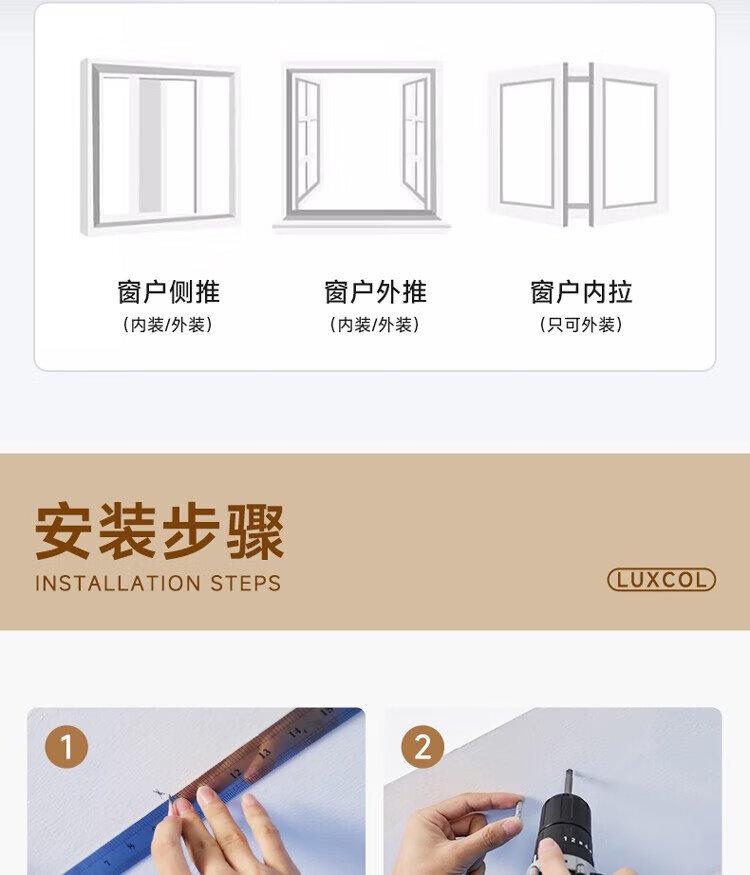 窗户侧推
(内装/外装)

窗户外推
(内装/外装)

窗户内拉
(只可外装)

安装步骤
INSTALLATION STEPS

LUXCOL

1

2