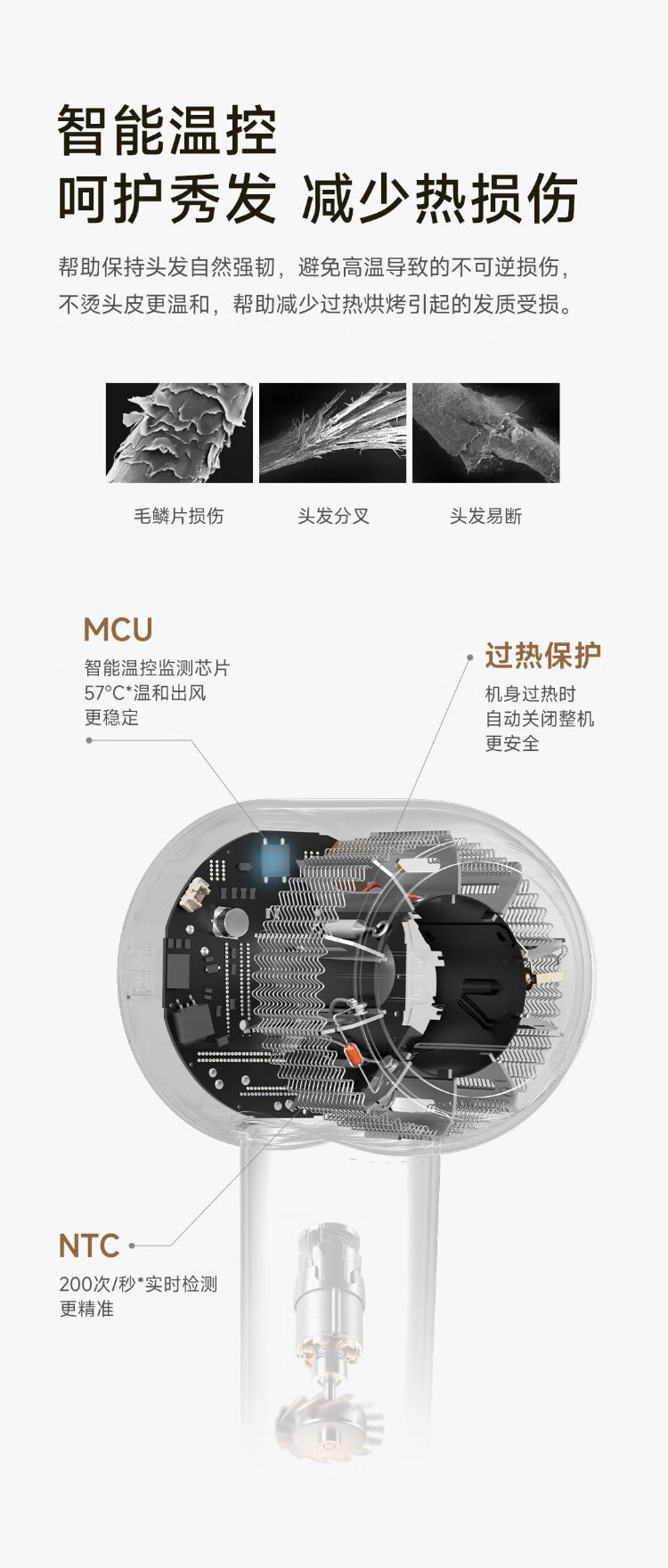 智能温控
呵护秀发 减少热损伤

帮助保持头发自然强韧，避免高温导致的不可逆损伤，不烫头皮更温和，帮助减少过热烘烤引起的发质受损。

毛鳞片损伤

头发分叉

头发易断

MCU
智能温控监测芯片
57°C*温和出风
更稳定

过热保护
机身过热时
自动关闭整机
更安全

NTC
200次/秒*实时检测
更精准