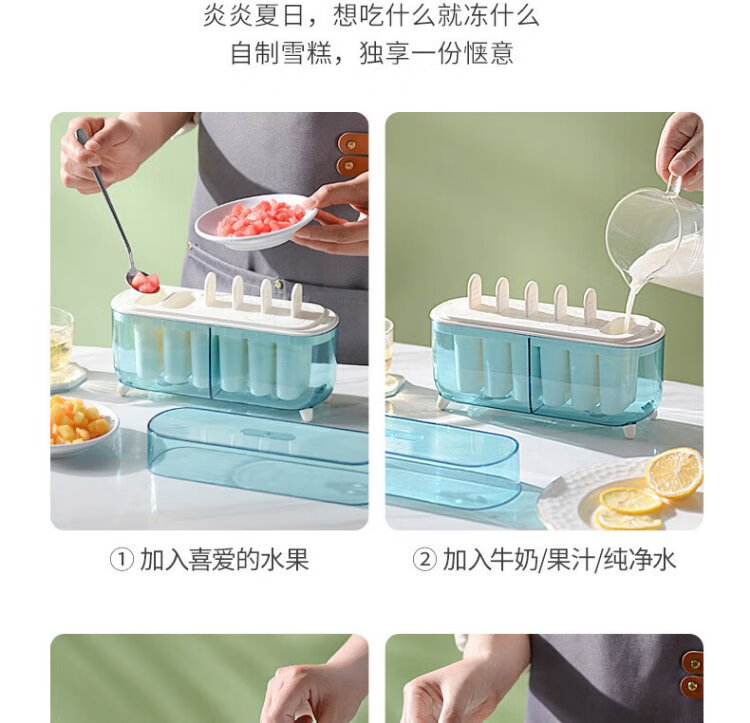 炎炎夏日，想吃什么就冻什么
自制雪糕，独享一份惬意

① 加入喜爱的水果

② 加入牛奶/果汁/纯净水