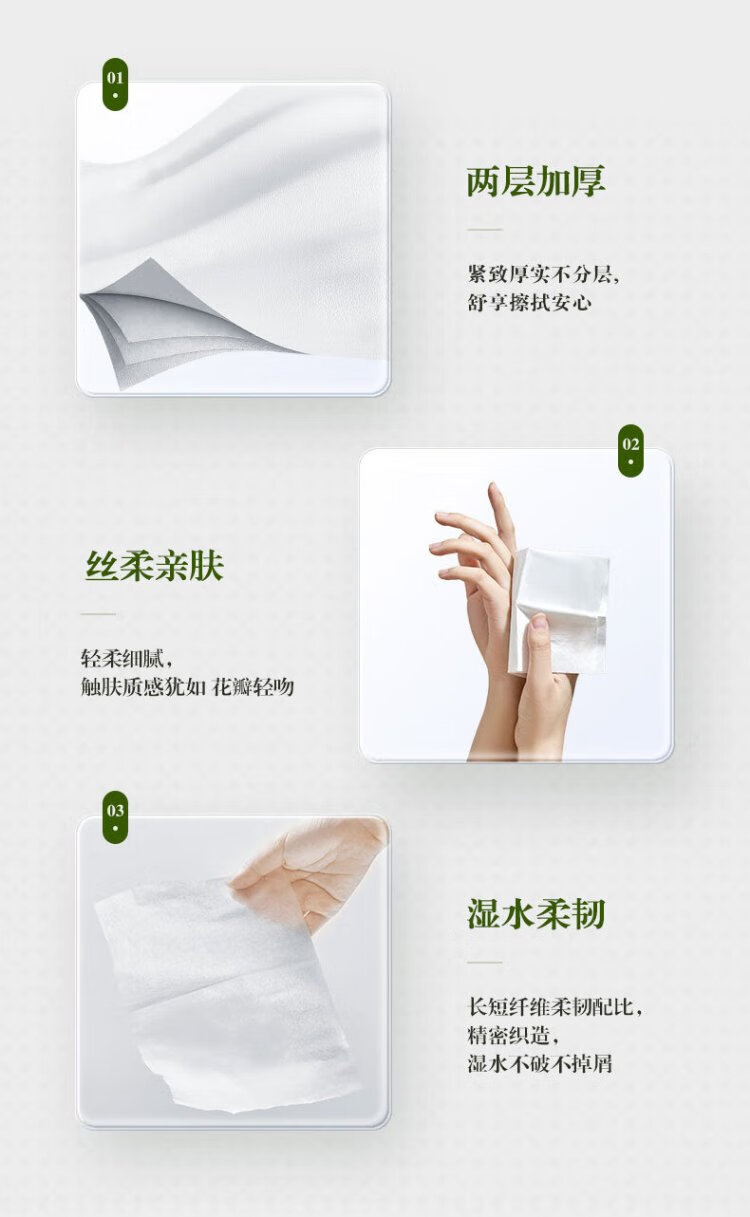 01

两层加厚

紧致厚实不分层，
舒享擦拭安心

02

丝柔亲肤

轻柔细腻，
触肤质感犹如 花瓣轻吻

03

湿水柔韧

长短纤维柔韧配比，
精密织造，
湿水不破不掉屑