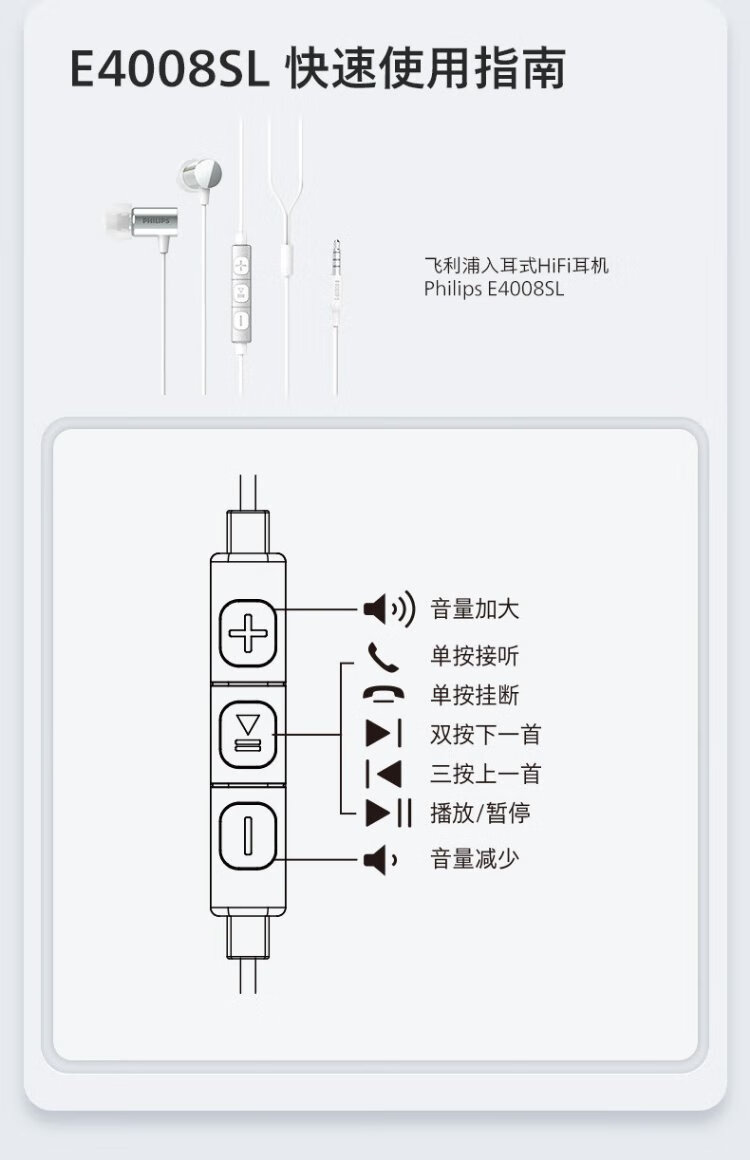 E4008SL 快速使用指南

PHILIPS

飞利浦入耳式HiFi耳机
Philips E4008SL

音量加大
单按接听
单按挂断
双按下一首
三按上一首
播放/暂停
音量减少