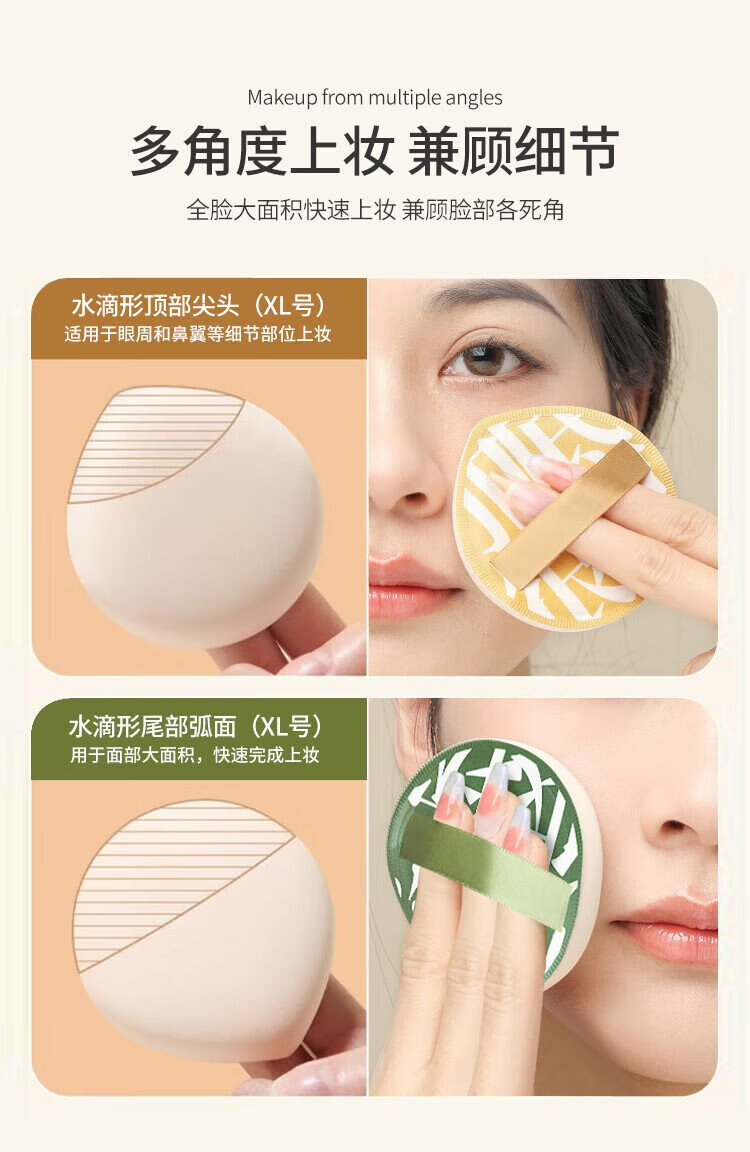 Makeup from multiple angles
多角度上妆 兼顾细节
全脸大面积快速上妆 兼顾脸部各死角

水滴形顶部尖头（XL号）
适用于眼周和鼻翼等细节部位上妆

水滴形尾部弧面（XL号）
用于面部大面积，快速完成上妆