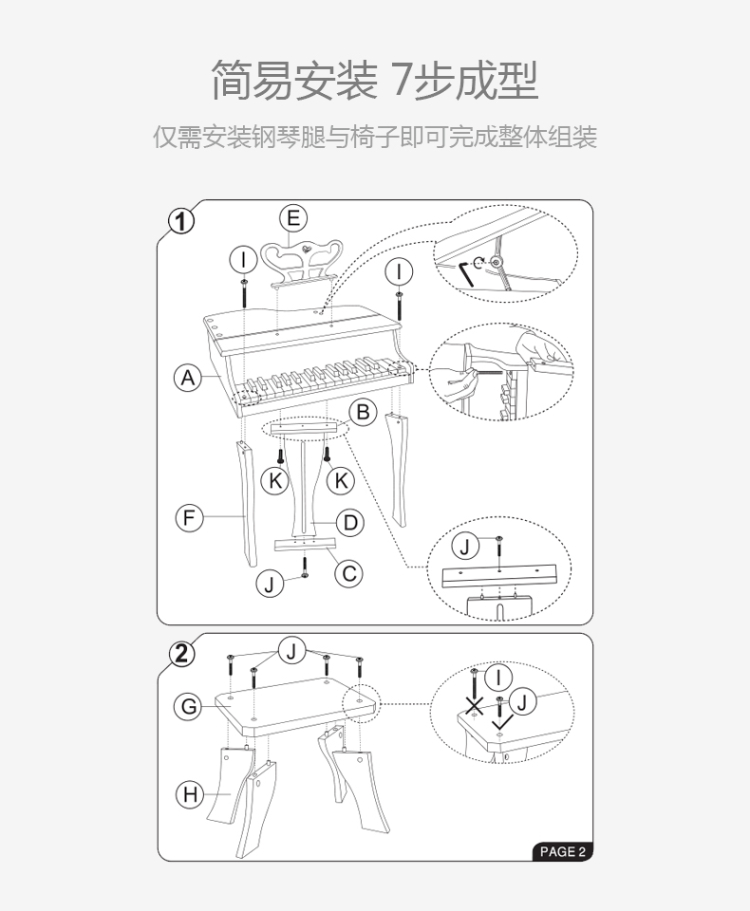 简易安装 7步成型

仅需安装钢琴腿与椅子即可完成整体组装

1
E
I
I
A
B
K
K
F
D
C
J
J

2
J
G
H
I
J
PAGE 2