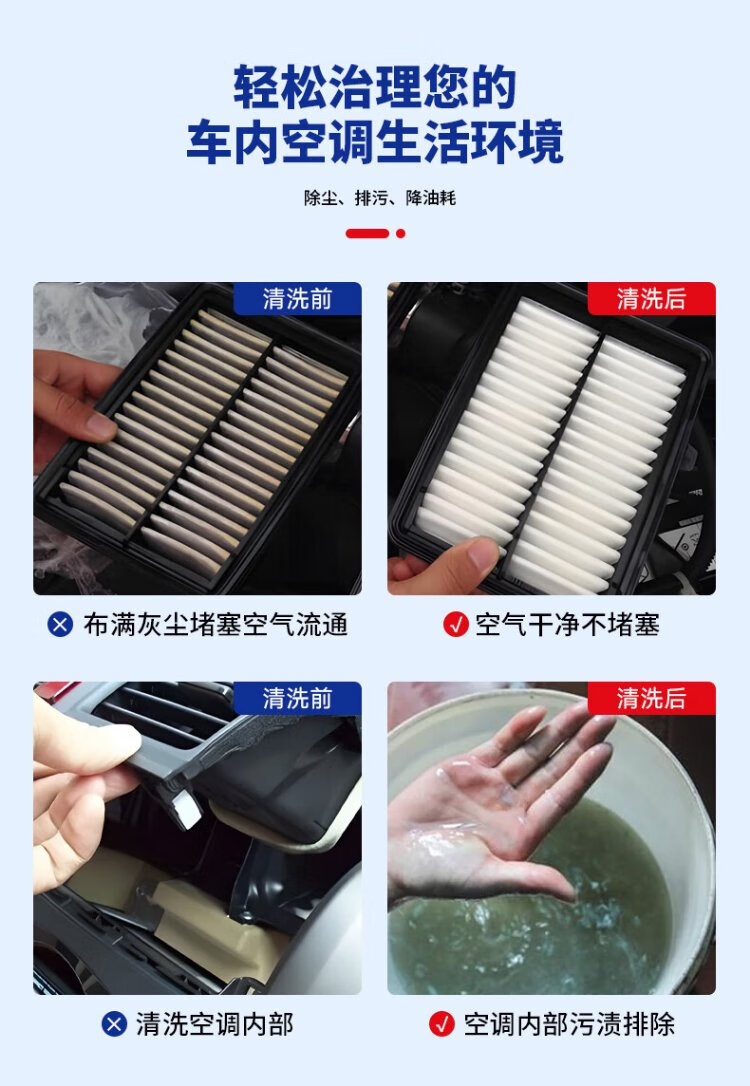 轻松治理您的
车内空调生活环境

除尘、排污、降油耗

清洗前

清洗后

布满灰尘堵塞空气流通

空气干净不堵塞

清洗前

清洗后

清洗空调内部

空调内部污渍排除