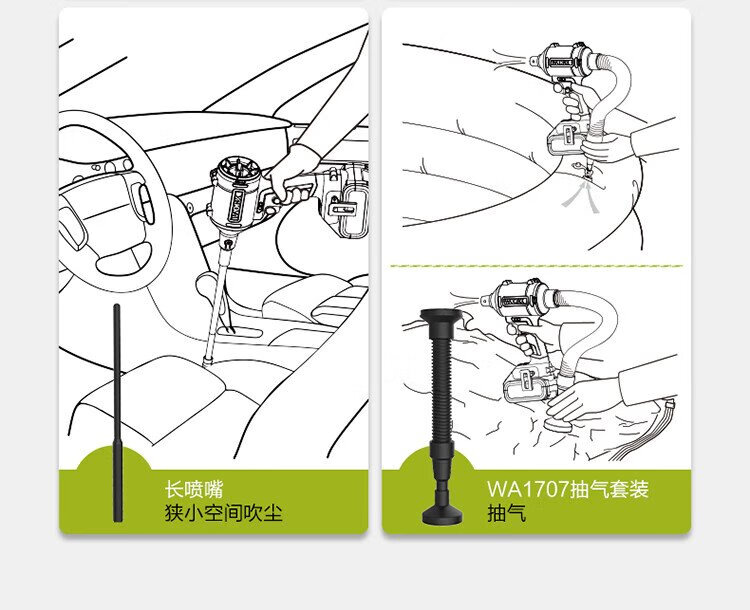 长喷嘴
狭小空间吹尘

WA1707抽气套装
抽气