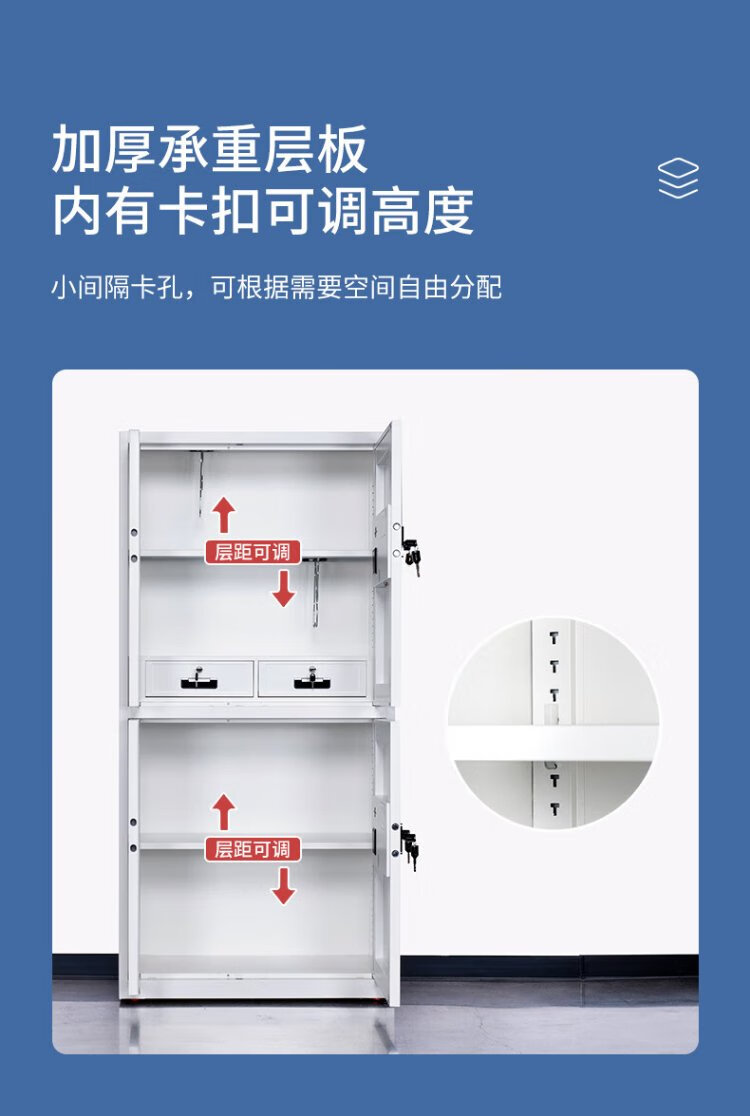 加厚承重层板
内有卡扣可调高度

小间隔卡孔，可根据需要空间自由分配

层距可调

层距可调