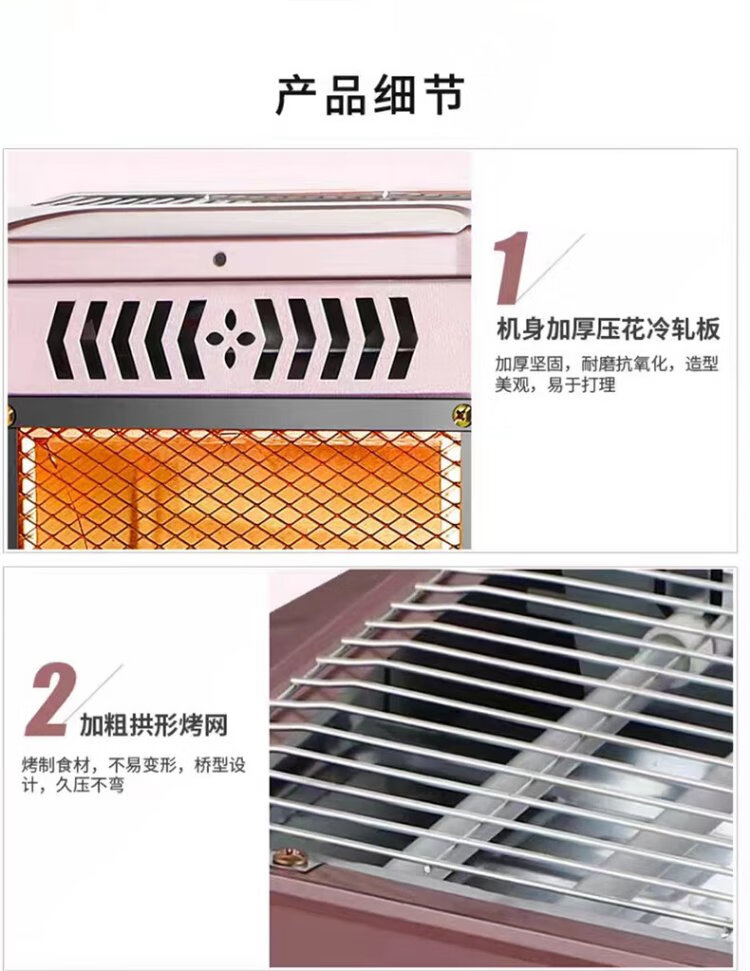 产品细节

1

机身加厚压花冷轧板

加厚坚固，耐磨抗氧化，造型美观，易于打理

2

加粗拱形烤网

烤制食材，不易变形，桥型设计，久压不弯