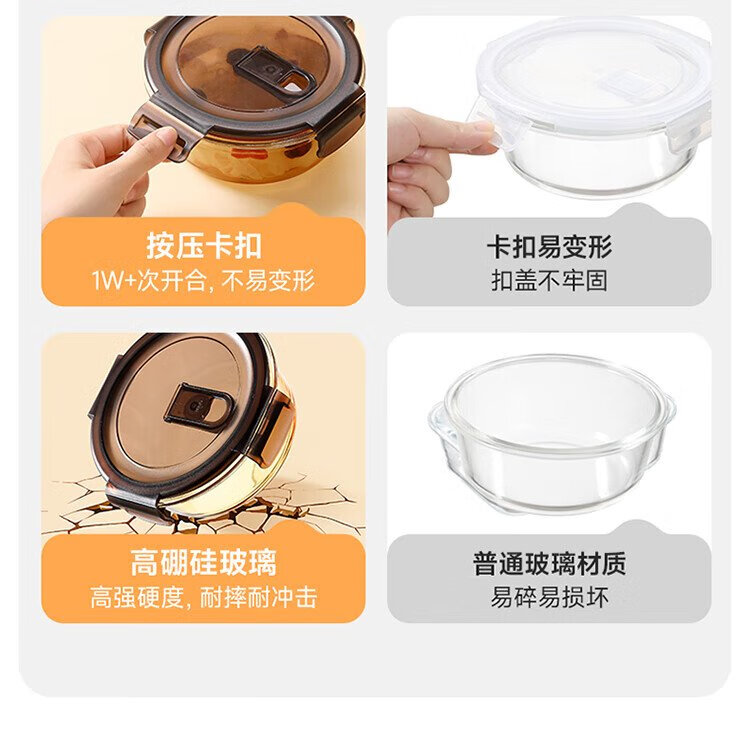 按压卡扣
1W+次开合, 不易变形

卡扣易变形
扣盖不牢固

高硼硅玻璃
高强硬度, 耐摔耐冲击

普通玻璃材质
易碎易损坏