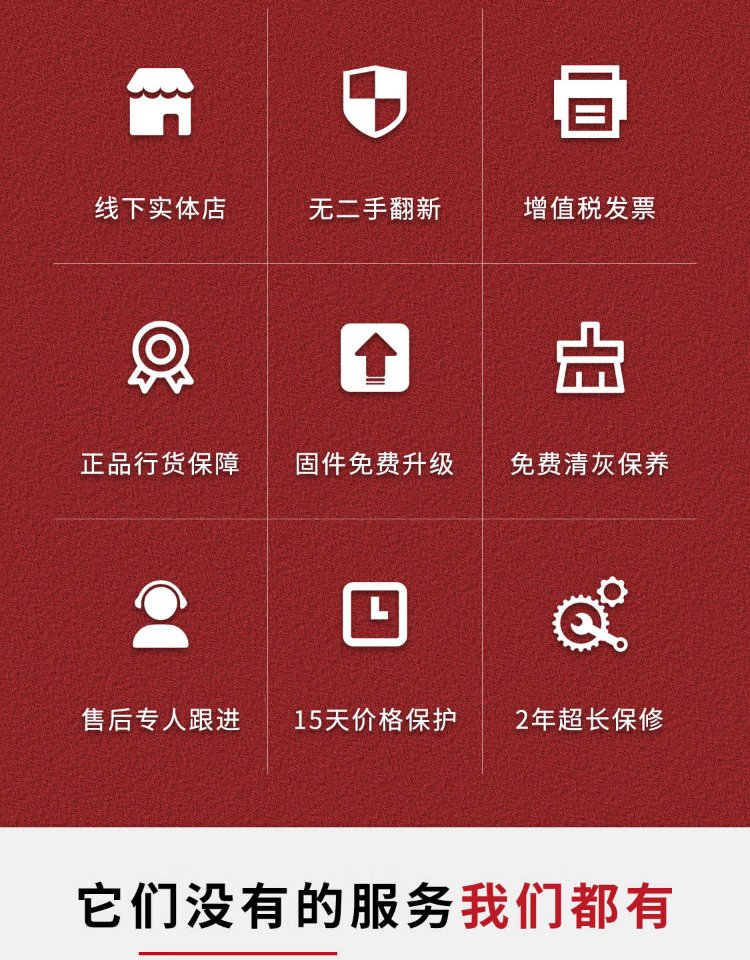 线下实体店

无二手翻新

增值税发票

正品行货保障

固件免费升级

免费清灰保养

售后专人跟进

15天价格保护

2年超长保修

它们没有的服务我们都有