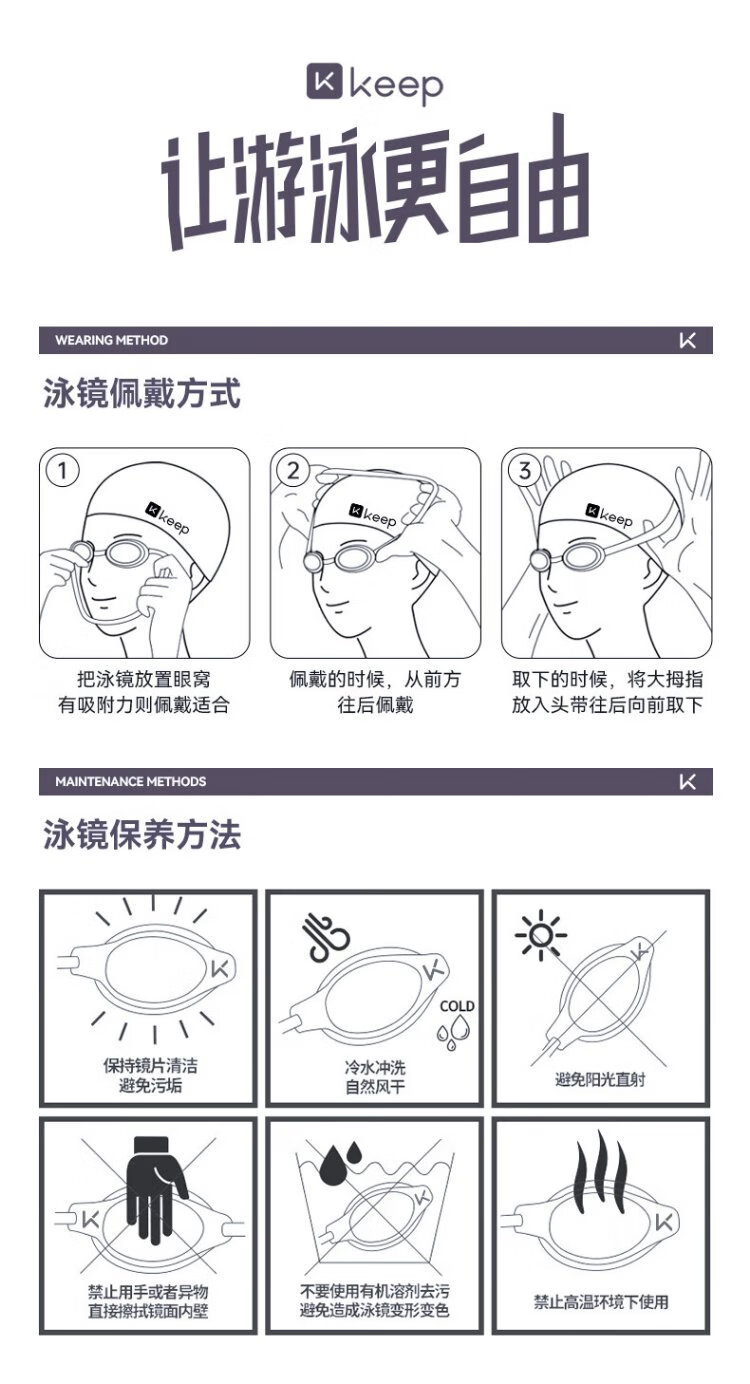 keep

让游泳更自由

WEARING METHOD

泳镜佩戴方式

1 keep
把泳镜放置眼窝
有吸附力则佩戴适合

2 keep
佩戴的时候，从前方
往后佩戴

3 keep
取下的时候，将大拇指
放入头带往后向前取下

MAINTENANCE METHODS

泳镜保养方法

保持镜片清洁
避免污垢

COLD
冷水冲洗
自然风干

避免阳光直射

禁止用手或者异物
直接擦拭镜面内壁

不要使用有机溶剂去污
避免造成泳镜变形变色

禁止高温环境下使用