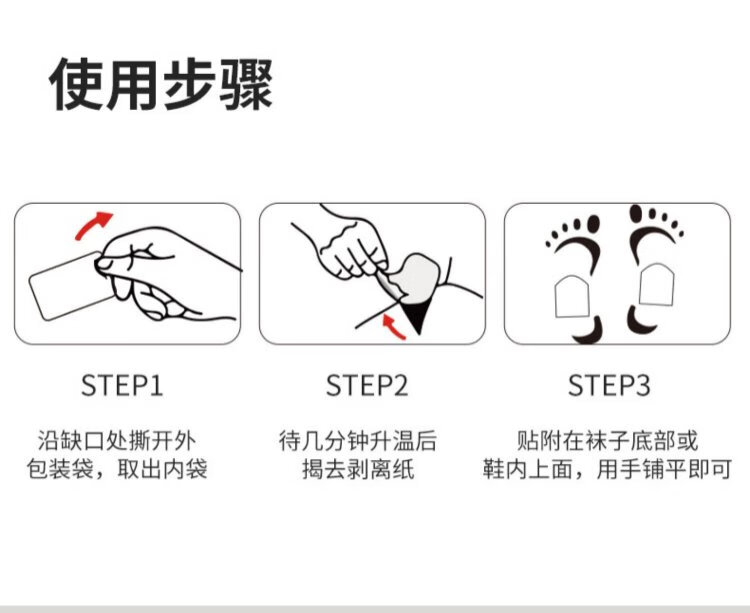 使用步骤

STEP1

沿缺口处撕开外包装袋，取出内袋

STEP2

待几分钟升温后揭去剥离纸

STEP3

贴附在袜子底部或鞋内上面，用手铺平即可