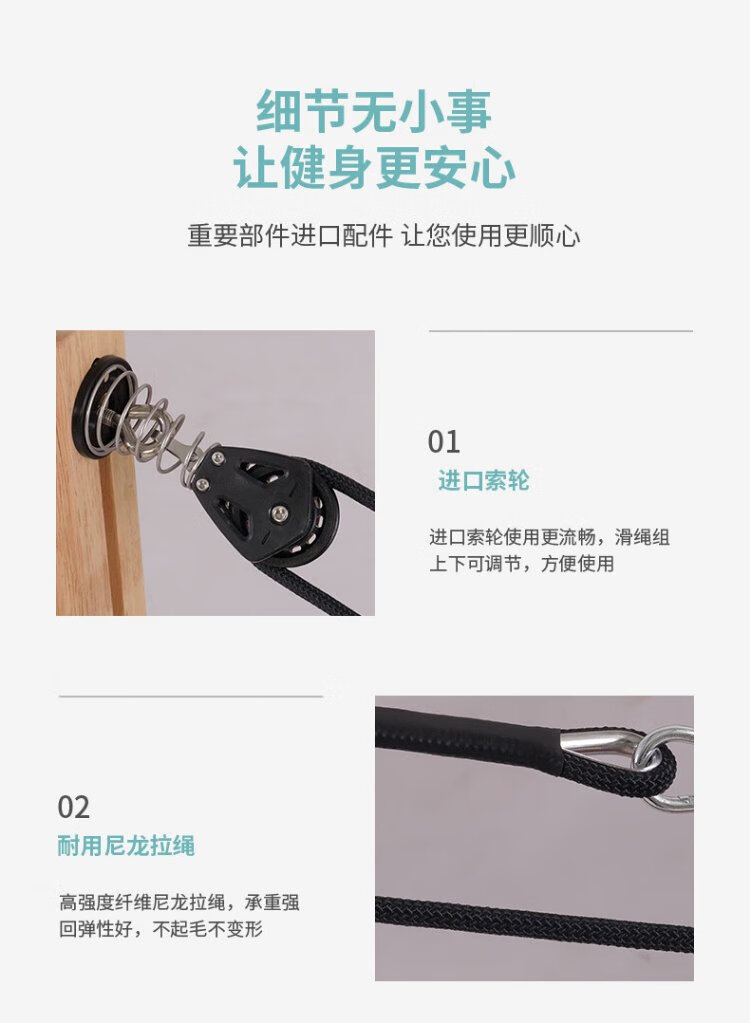 细节无小事
让健身更安心

重要部件进口配件 让您使用更顺心

01
进口索轮

进口索轮使用更流畅，滑绳组上下可调节，方便使用

02
耐用尼龙拉绳

高强度纤维尼龙拉绳，承重强回弹性好，不起毛不变形