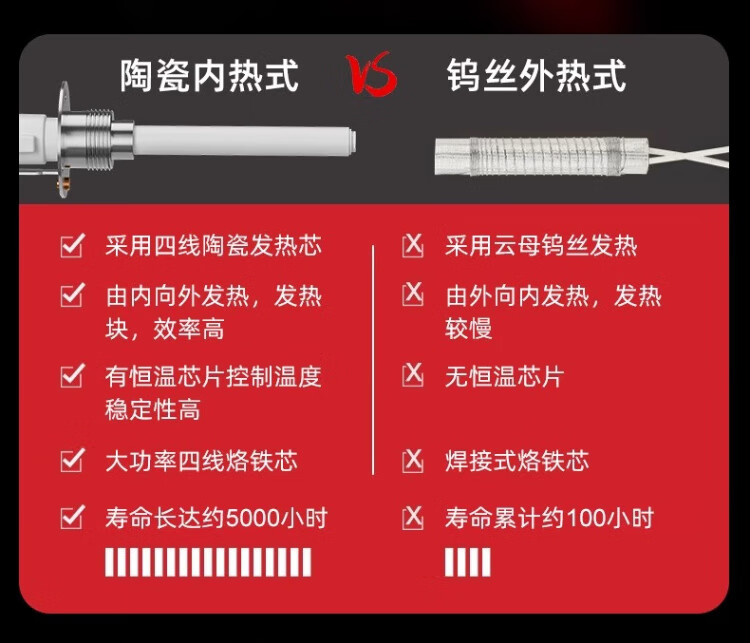 陶瓷内热式 VS 钨丝外热式

采用四线陶瓷发热芯

由内向外发热，发热块，效率高

有恒温芯片控制温度稳定性高

大功率四线烙铁芯

寿命长达约5000小时

采用云母钨丝发热

由外向内发热，发热较慢

无恒温芯片

焊接式烙铁芯

寿命累计约100小时