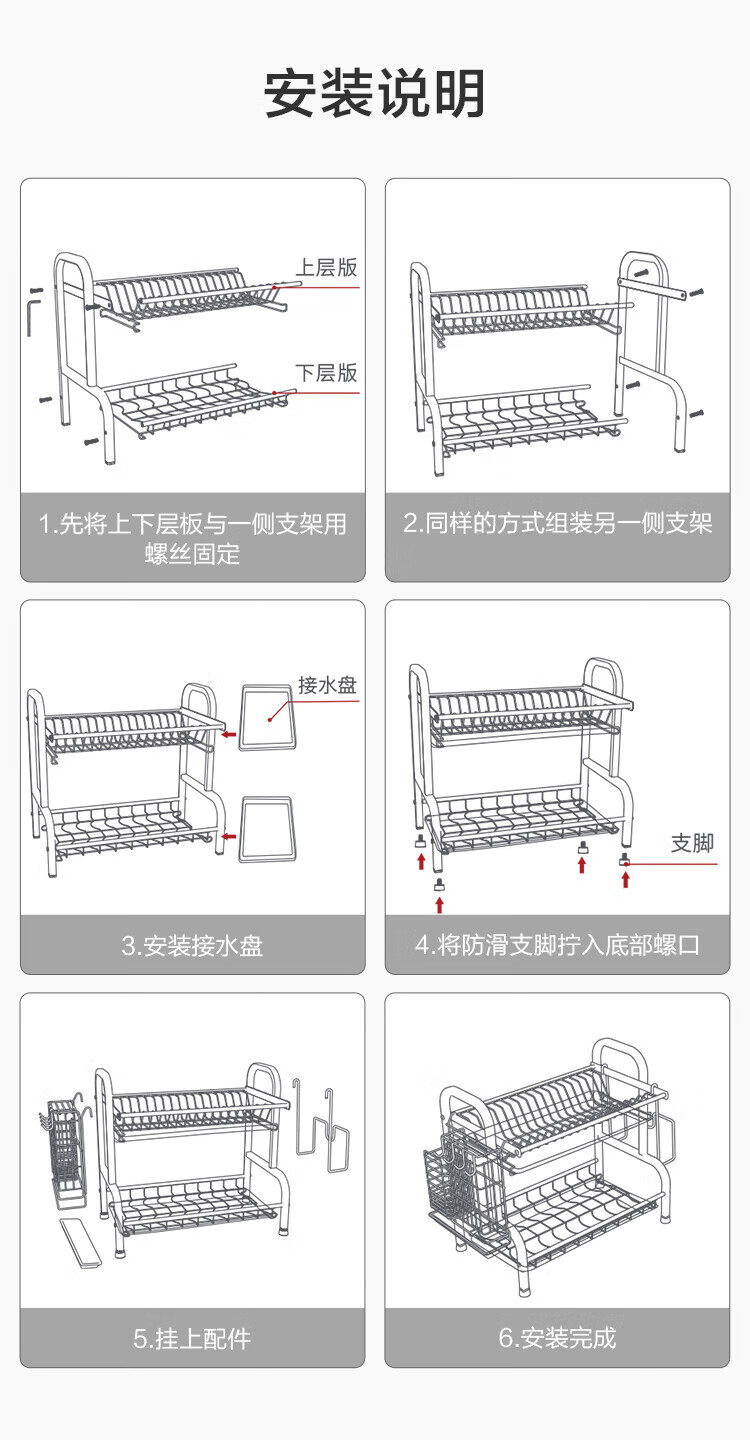 安装说明

上层版

下层版

1.先将上下层板与一侧支架用螺丝固定

2.同样的方式组装另一侧支架

接水盘

3.安装接水盘

支脚

4.将防滑支脚拧入底部螺口

5.挂上配件

6.安装完成