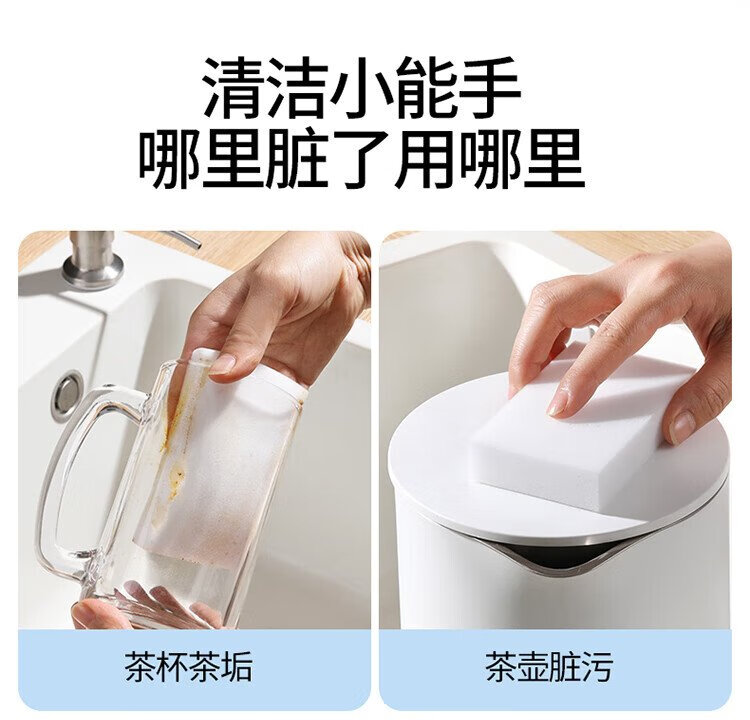 清洁小能手
哪里脏了用哪里

茶杯茶垢

茶壶脏污