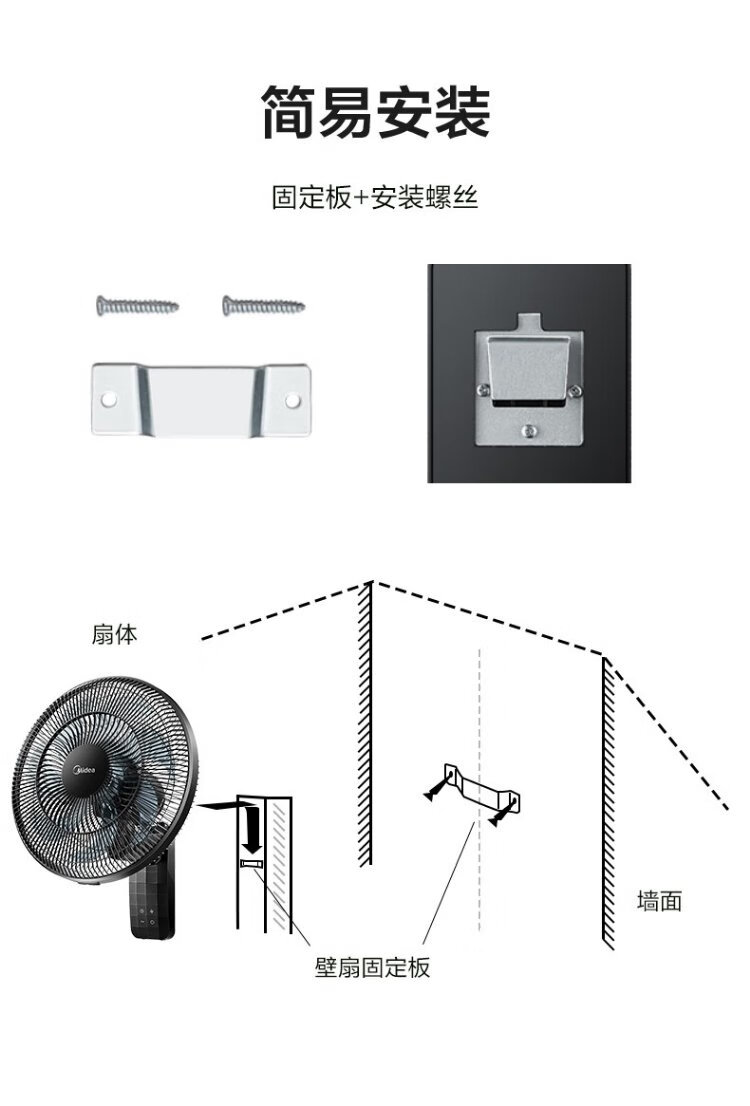 简易安装

固定板+安装螺丝

扇体

Midea

墙面

壁扇固定板