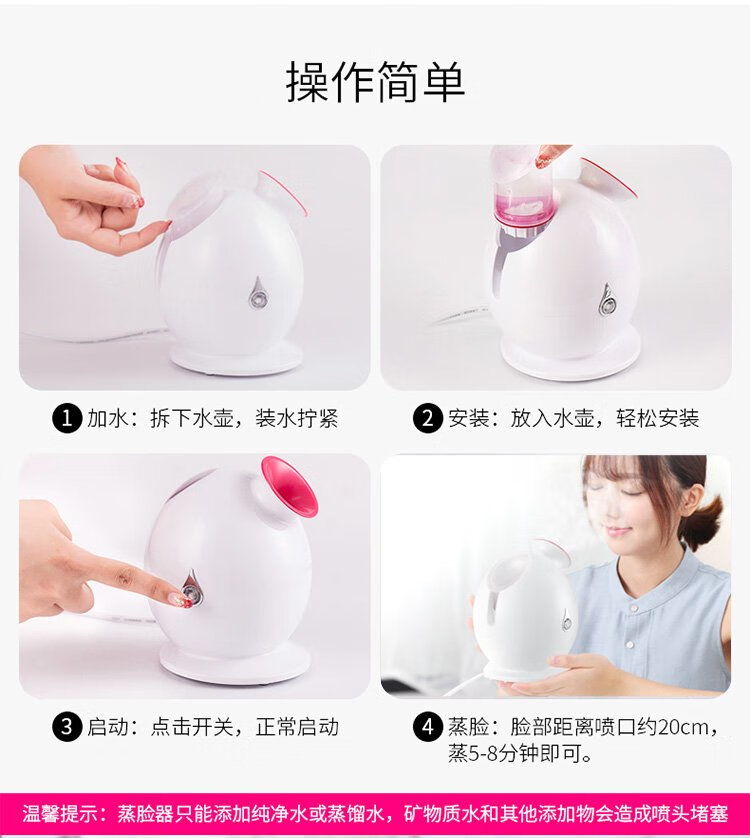 操作简单

1 加水：拆下水壶，装水拧紧

2 安装：放入水壶，轻松安装

3 启动：点击开关，正常启动

4 蒸脸：脸部距离喷口约20cm，蒸5-8分钟即可。

温馨提示：蒸脸器只能添加纯净水或蒸馏水，矿物质水和其他添加物会造成喷头堵塞