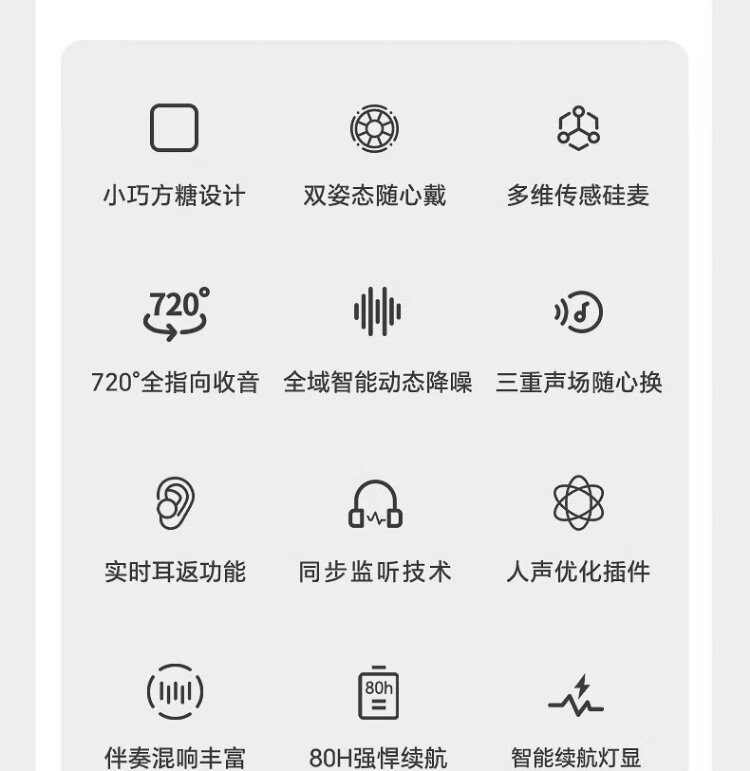 小巧方糖设计

双姿态随心戴

多维传感硅麦

720°

720°全指向收音

全域智能动态降噪

三重声场随心换

实时耳返功能

同步监听技术

人声优化插件

80h

伴奏混响丰富

80H强悍续航

智能续航灯显