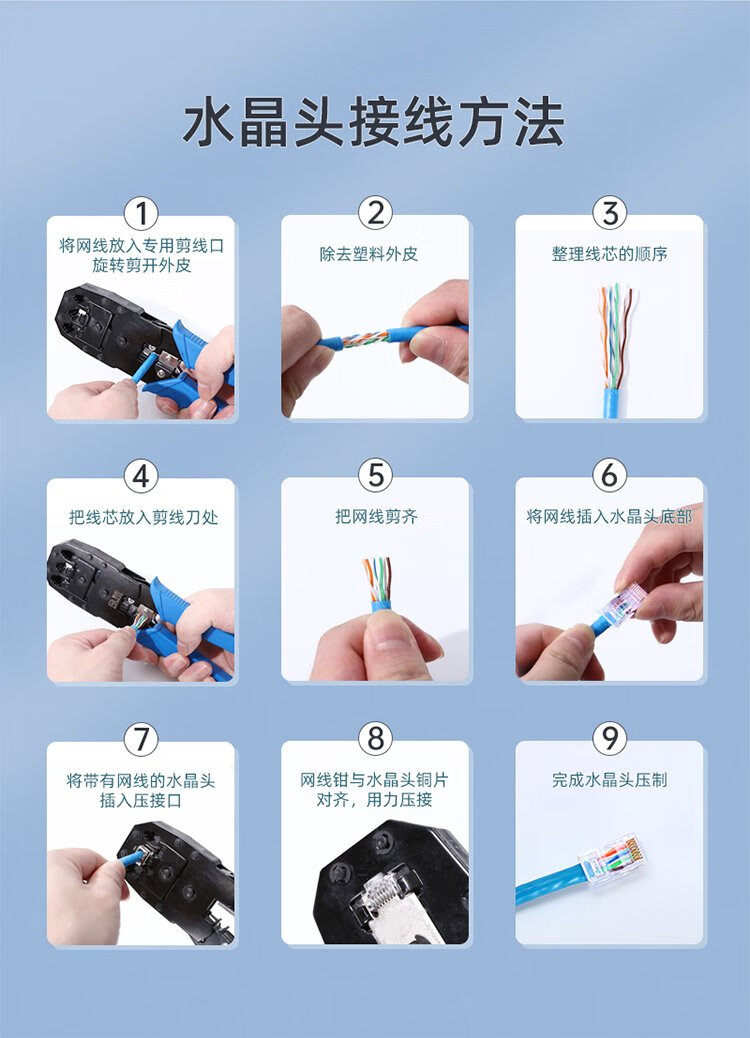 水晶头接线方法

1
将网线放入专用剪线口旋转剪开外皮

2
除去塑料外皮

3
整理线芯的顺序

4
把线芯放入剪线刀处

5
把网线剪齐

6
将网线插入水晶头底部

7
将带有网线的水晶头插入压接口

8
网线钳与水晶头铜片对齐，用力压接

9
完成水晶头压制