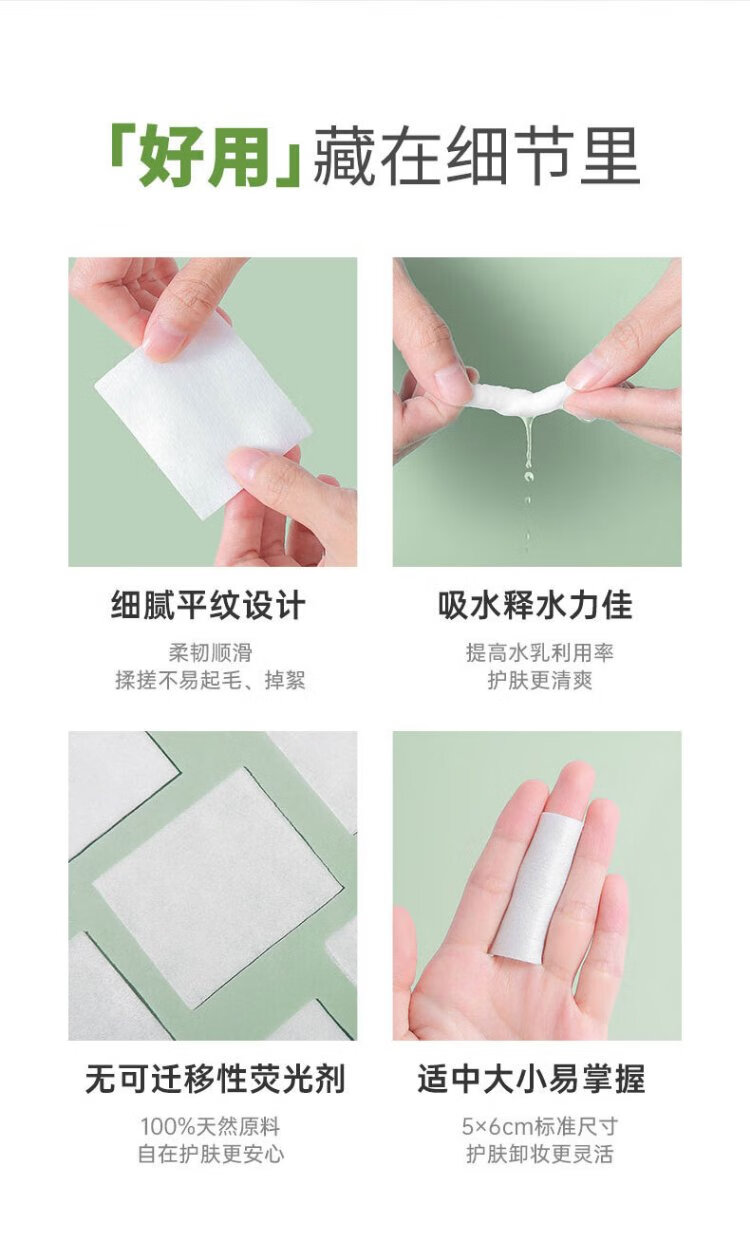 「好用」藏在细节里

细腻平纹设计

柔韧顺滑
揉搓不易起毛、掉絮

吸水释水力佳

提高水乳利用率
护肤更清爽

无可迁移性荧光剂

100%天然原料
自在护肤更安心

适中大小易掌握

5×6cm标准尺寸
护肤卸妆更灵活