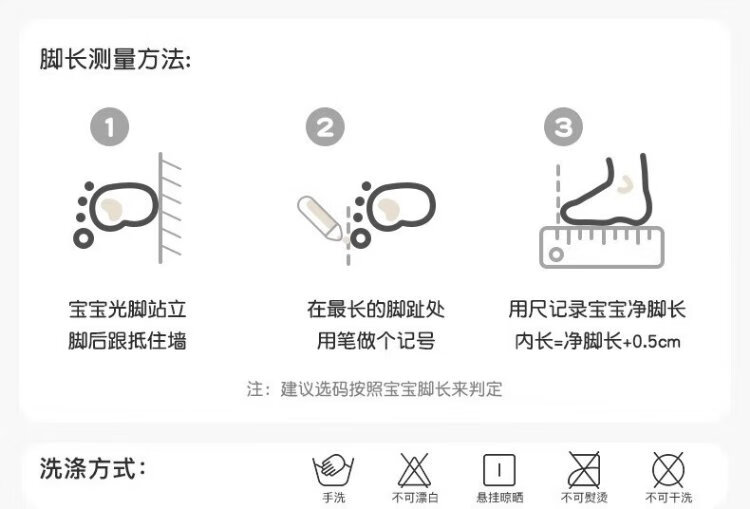 脚长测量方法:

1
宝宝光脚站立
脚后跟抵住墙

2
在最长的脚趾处
用笔做个记号

3
用尺记录宝宝净脚长
内长=净脚长+0.5cm

注：建议选码按照宝宝脚长来判定

洗涤方式:

手洗
不可漂白
悬挂晾晒
不可熨烫
不可干洗