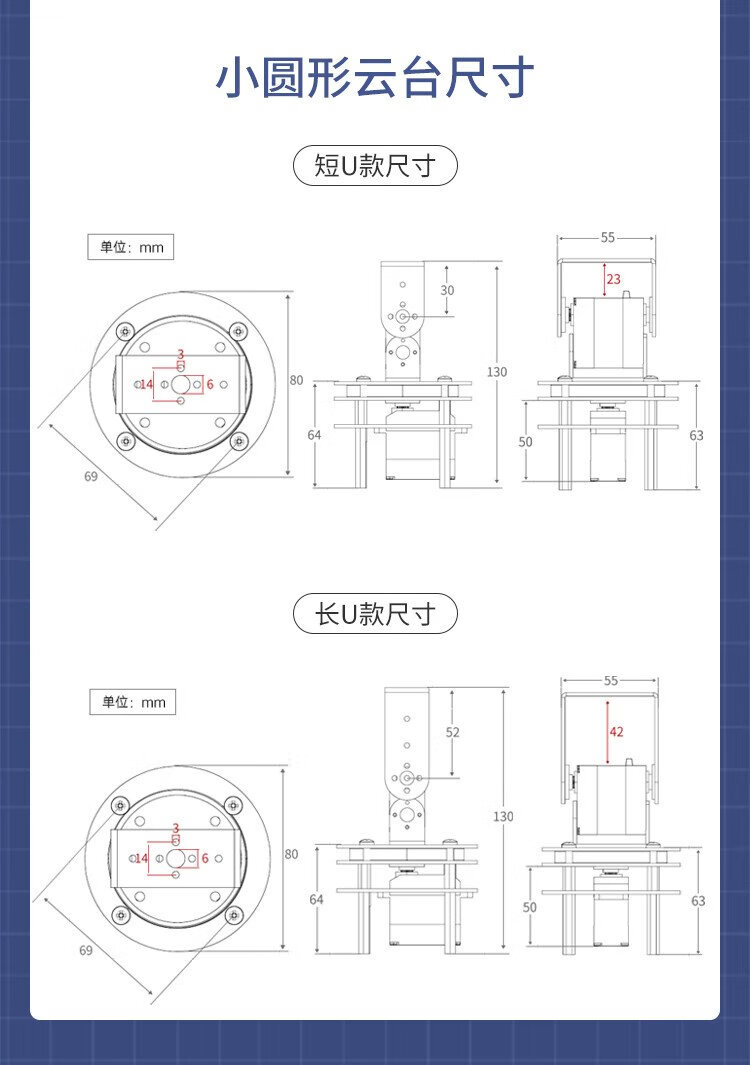 小圆形云台尺寸

短U款尺寸

单位：mm

3
14
6
80
69

30
130
64

55
23
50
63

长U款尺寸

单位：mm

3
14
6
80
69

52
130
64

55
42
50
63