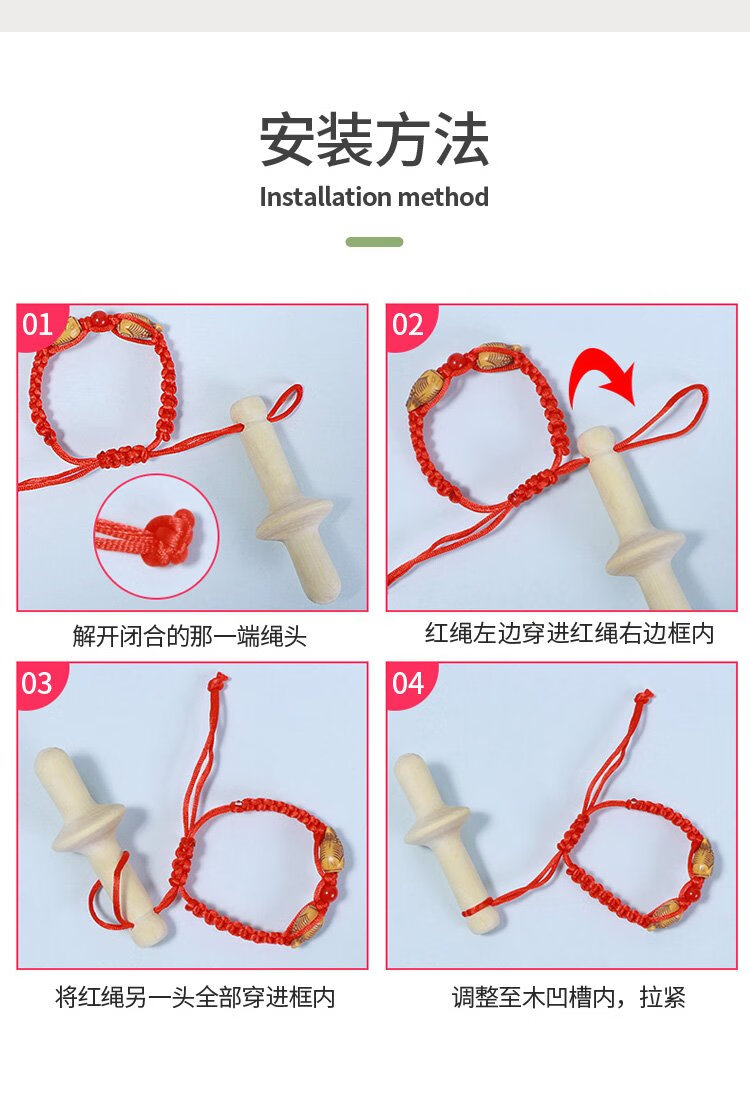 安装方法

Installation method

01

解开闭合的那一端绳头

02

红绳左边穿进红绳右边框内

03

将红绳另一头全部穿进框内

04

调整至木凹槽内，拉紧