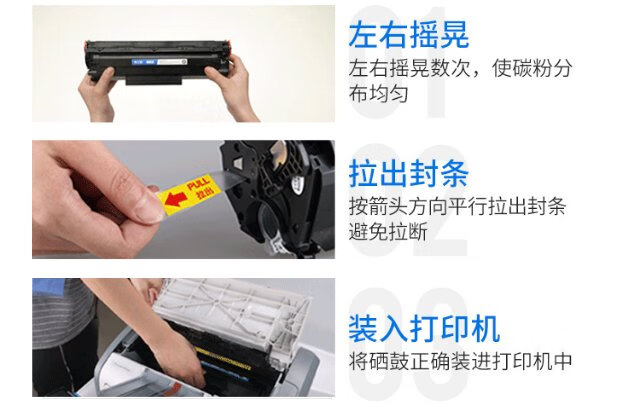 01

左右摇晃

左右摇晃数次，使碳粉分布均匀

PULL
拉出

02

拉出封条

按箭头方向平行拉出封条避免拉断

03

装入打印机

将硒鼓正确装进打印机中