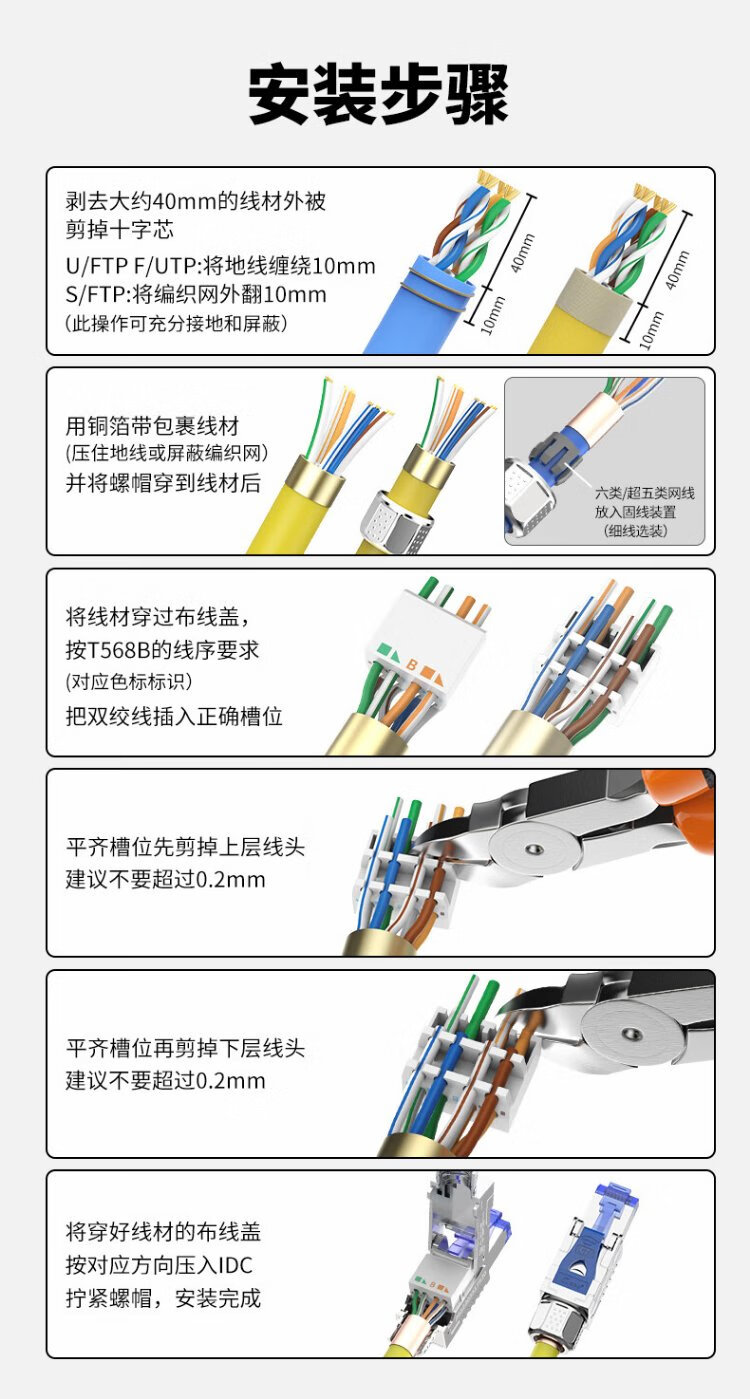 安装步骤

剥去大约40mm的线材外被
剪掉十字芯
U/FTP F/UTP:将地线缠绕10mm
S/FTP:将编织网外翻10mm
(此操作可充分接地和屏蔽)

40mm
10mm
40mm
10mm

用铜箔带包裹线材
(压住地线或屏蔽编织网)
并将螺帽穿到线材后

六类/超五类网线
放入固线装置
(细线选装)

将线材穿过布线盖,
按T568B的线序要求
(对应色标标识)
把双绞线插入正确槽位

B

平齐槽位先剪掉上层线头
建议不要超过0.2mm

平齐槽位再剪掉下层线头
建议不要超过0.2mm

将穿好线材的布线盖
按对应方向压入IDC
拧紧螺帽,安装完成