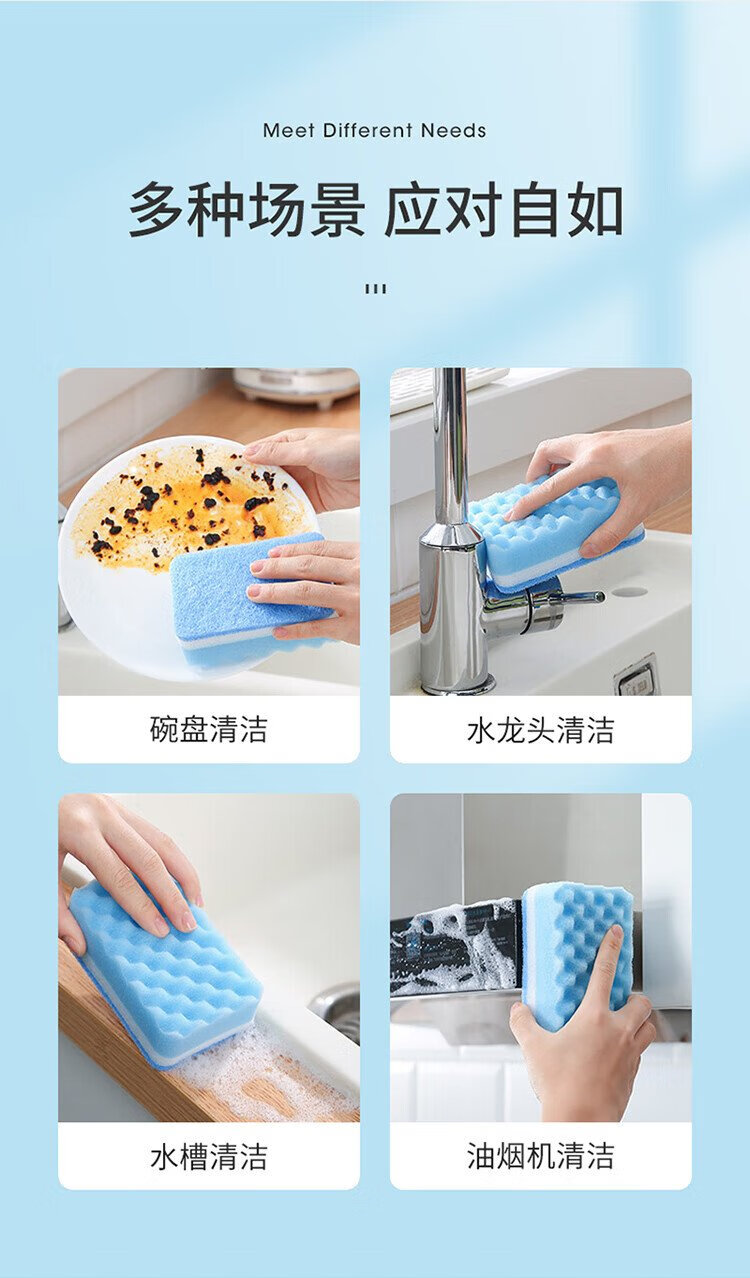 Meet Different Needs

多种场景 应对自如

碗盘清洁

水龙头清洁

水槽清洁

油烟机清洁