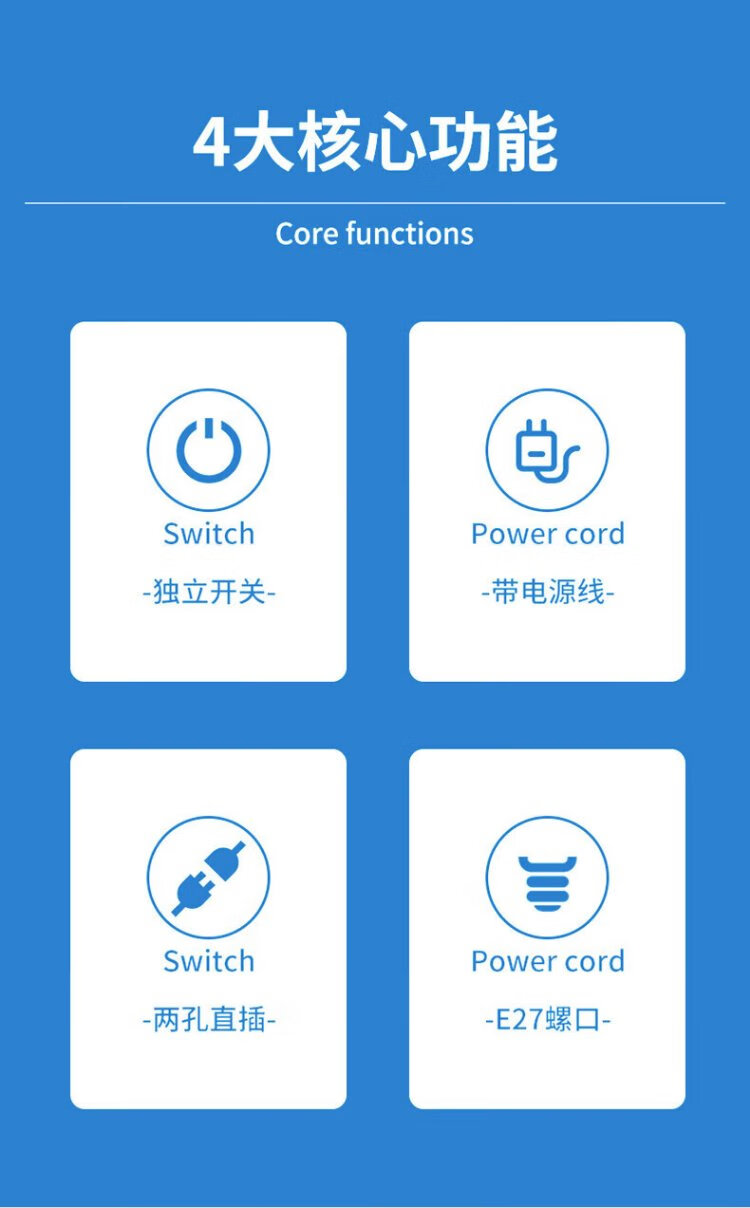 4大核心功能

Core functions

Switch

-独立开关-

Power cord

-带电源线-

Switch

-两孔直插-

Power cord

-E27螺口-