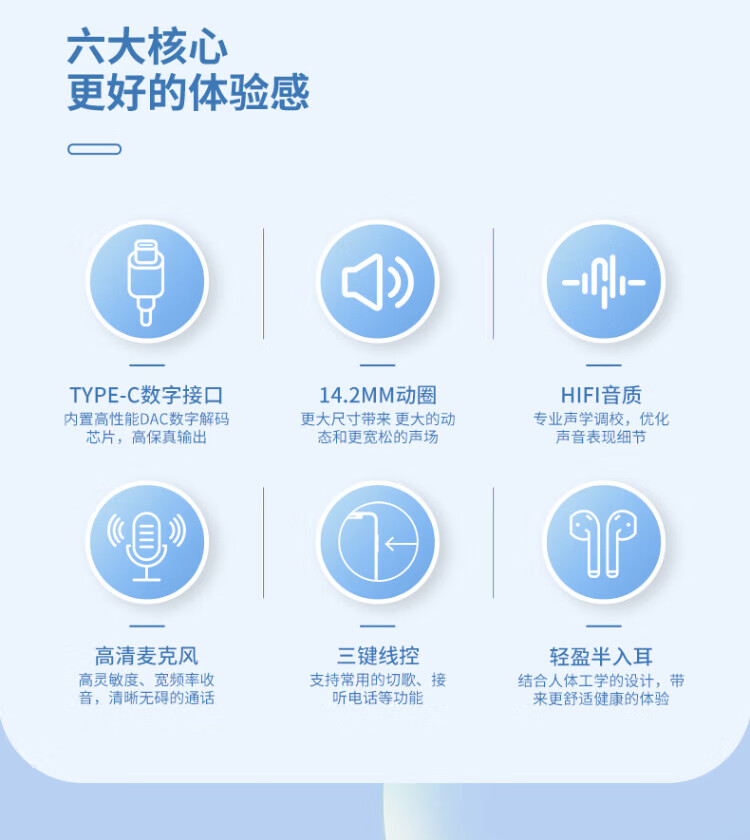 六大核心
更好的体验感

TYPE-C数字接口
内置高性能DAC数字解码芯片，高保真输出

14.2MM动圈
更大尺寸带来 更大的动态和更宽松的声场

HIFI音质
专业声学调校，优化声音表现细节

高清麦克风
高灵敏度、宽频率收音，清晰无碍的通话

三键线控
支持常用的切歌、接听电话等功能

轻盈半入耳
结合人体工学的设计，带来更舒适健康的体验