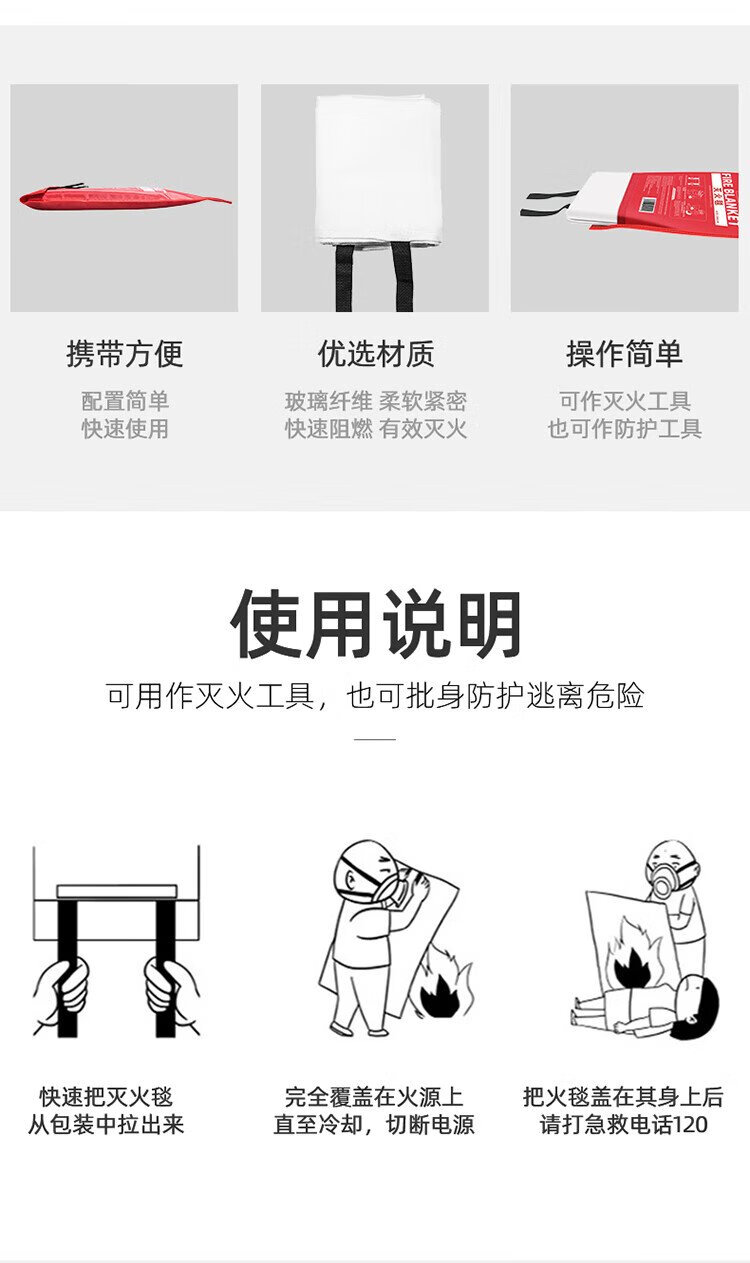 FIRE BLANKET
灭火毯

携带方便
配置简单
快速使用

优选材质
玻璃纤维 柔软紧密
快速阻燃 有效灭火

操作简单
可作灭火工具
也可作防护工具

使用说明
可用作灭火工具，也可批身防护逃离危险

快速把灭火毯
从包装中拉出来

完全覆盖在火源上
直至冷却，切断电源

把火毯盖在其身上后
请打急救电话120