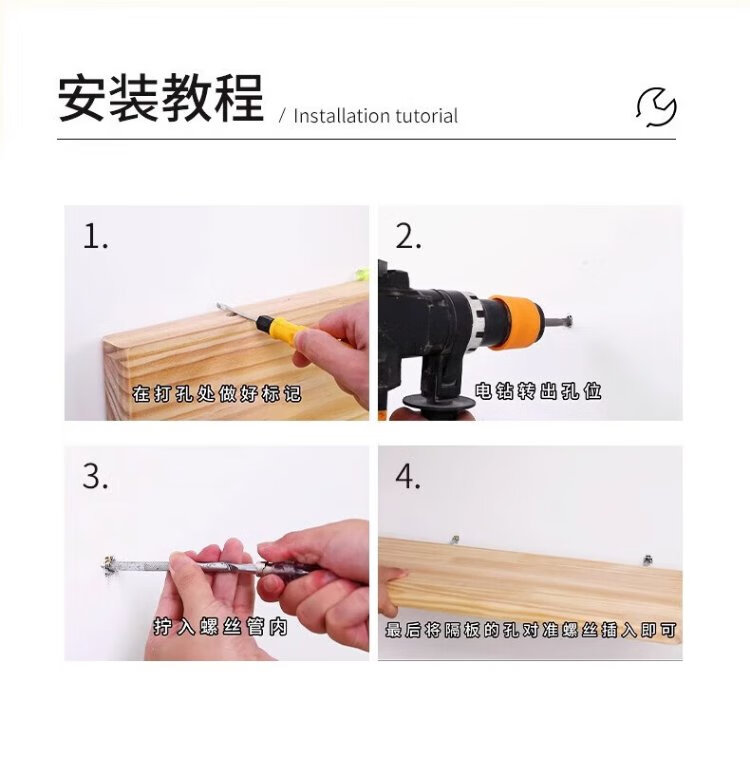 安装教程 / Installation tutorial

1.

在打孔处做好标记

2.

电钻转出孔位

3.

拧入螺丝管内

4.

最后将隔板的孔对准螺丝插入即可