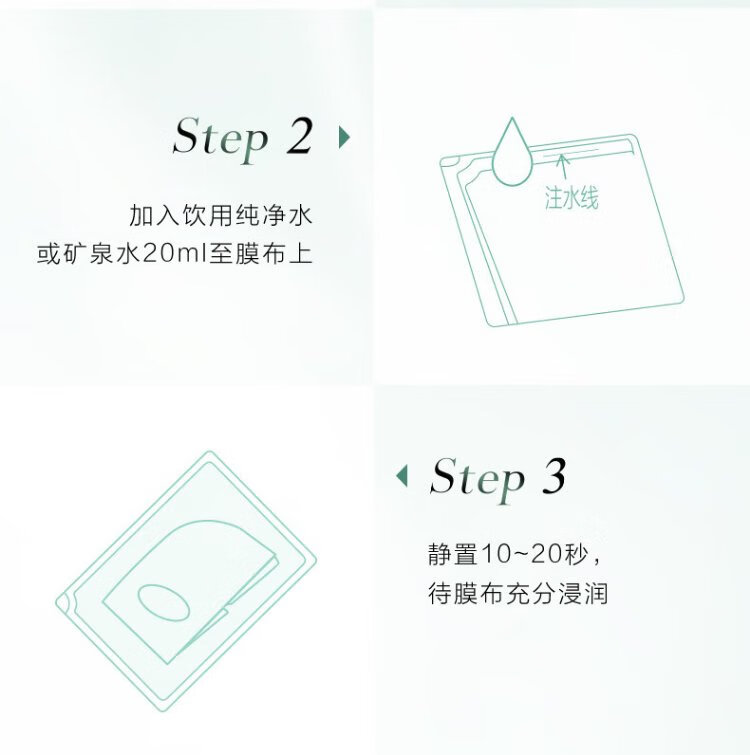 Step 2

加入饮用纯净水
或矿泉水20ml至膜布上

注水线

Step 3

静置10~20秒，
待膜布充分浸润