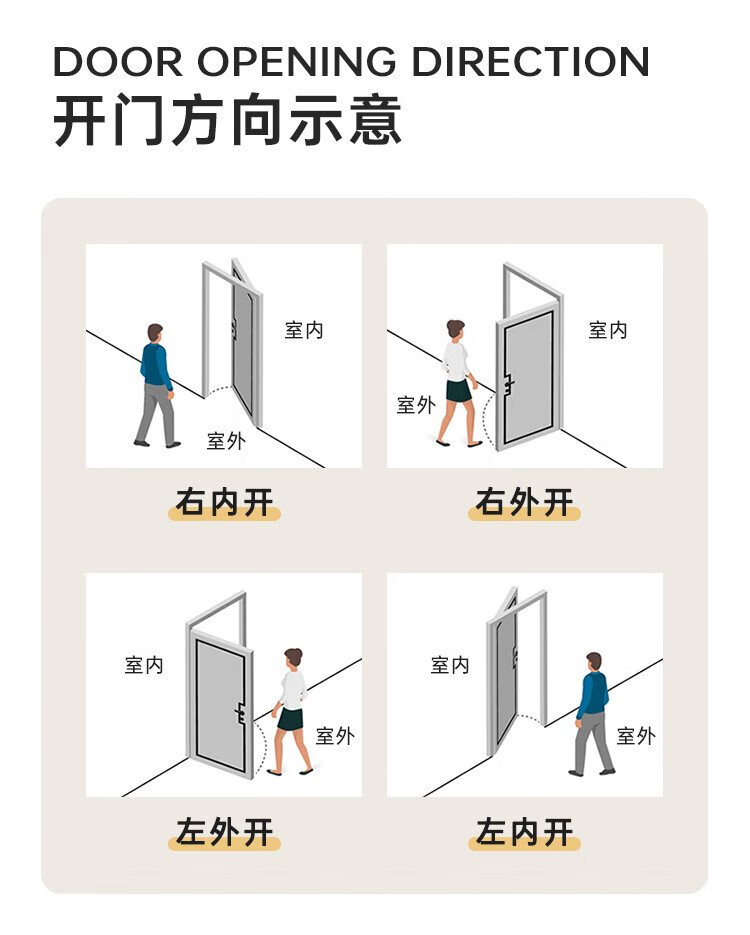 DOOR OPENING DIRECTION
开门方向示意

室内
室外
右内开

室内
室外
右外开

室内
室外
左外开

室内
室外
左内开