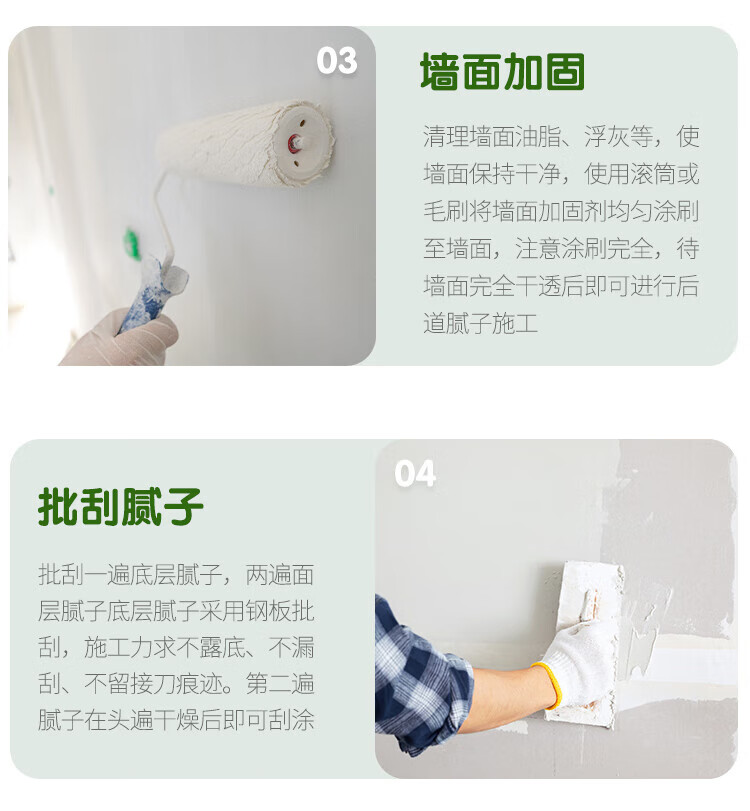 03

墙面加固

清理墙面油脂、浮灰等，使墙面保持干净，使用滚筒或毛刷将墙面加固剂均匀涂刷至墙面，注意涂刷完全，待墙面完全干透后即可进行后道腻子施工

04

批刮腻子

批刮一遍底层腻子，两遍面层腻子底层腻子采用钢板批刮，施工力求不露底、不漏刮、不留接刀痕迹。第二遍腻子在头遍干燥后即可刮涂