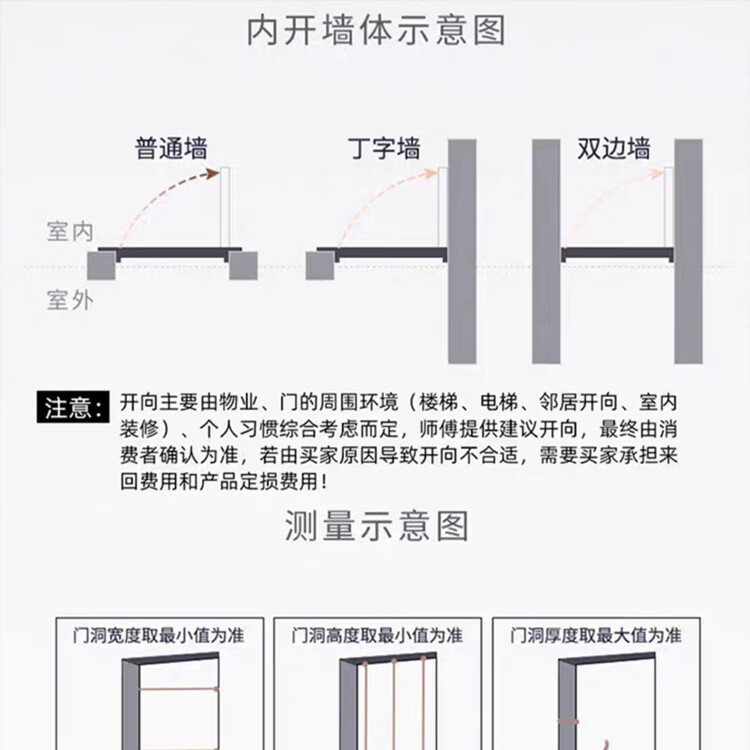 内开墙体示意图

普通墙

丁字墙

双边墙

室内

室外

注意：开向主要由物业、门的周围环境（楼梯、电梯、邻居开向、室内装修）、个人习惯综合考虑而定，师傅提供建议开向，最终由消费者确认为准，若由买家原因导致开向不合适，需要买家承担来回费用和产品定损费用！

测量示意图

门洞宽度取最小值为准

门洞高度取最小值为准

门洞厚度取最大值为准