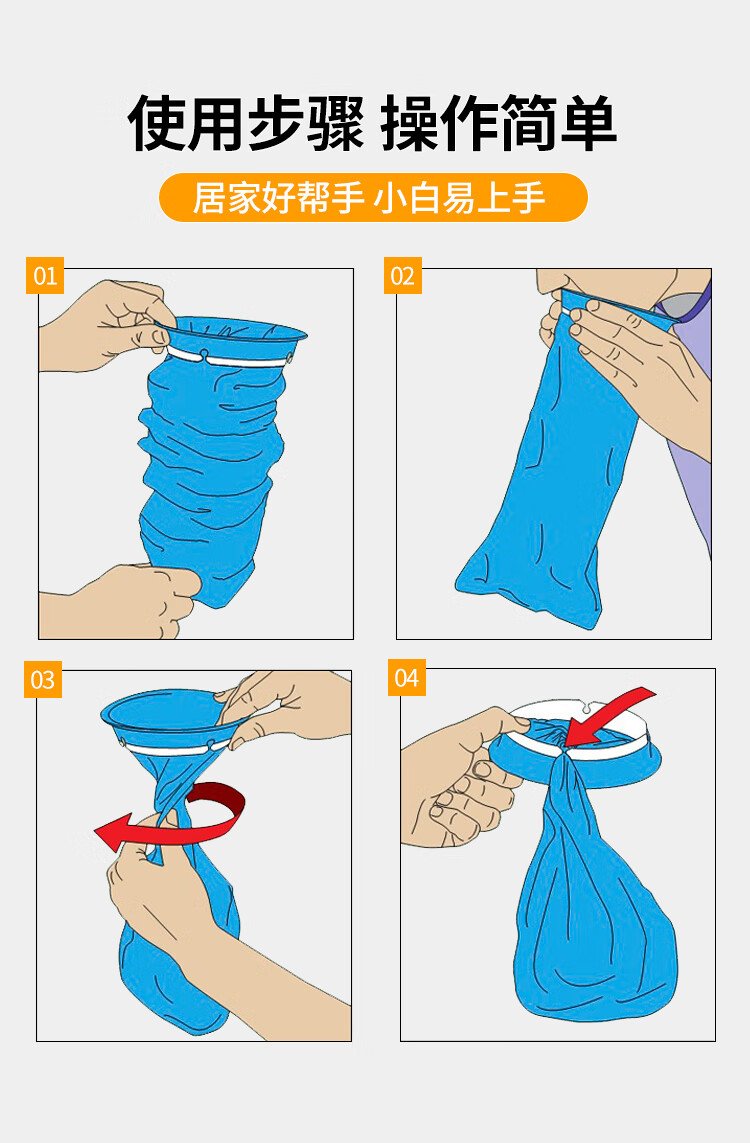 使用步骤 操作简单

居家好帮手 小白易上手

01

02

03

04