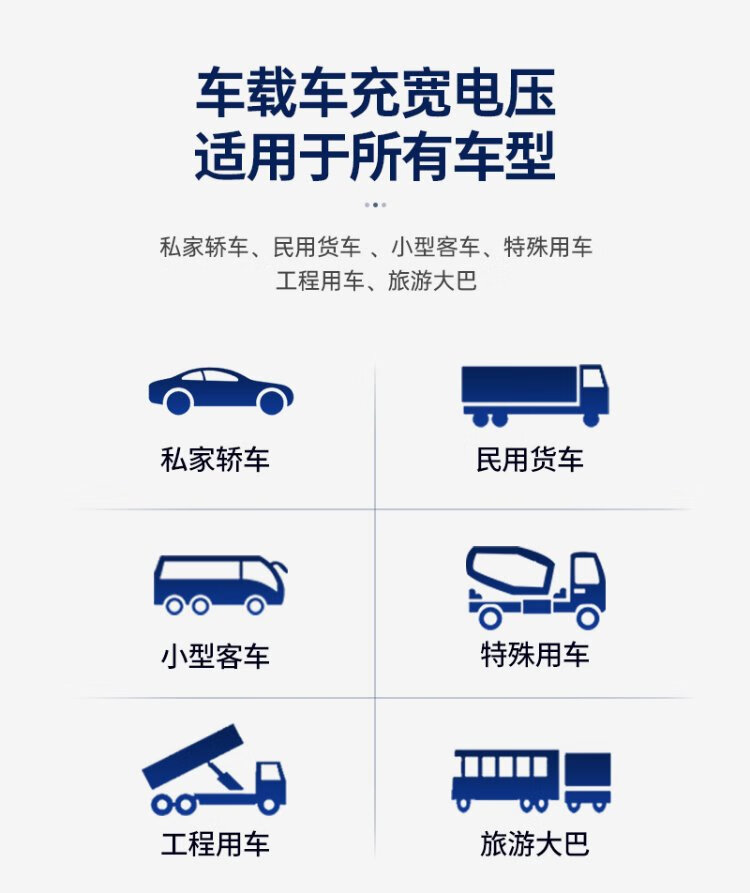 车载车充宽电压
适用于所有车型

私家轿车、民用货车 、小型客车、特殊用车
工程用车、旅游大巴

私家轿车

民用货车

小型客车

特殊用车

工程用车

旅游大巴