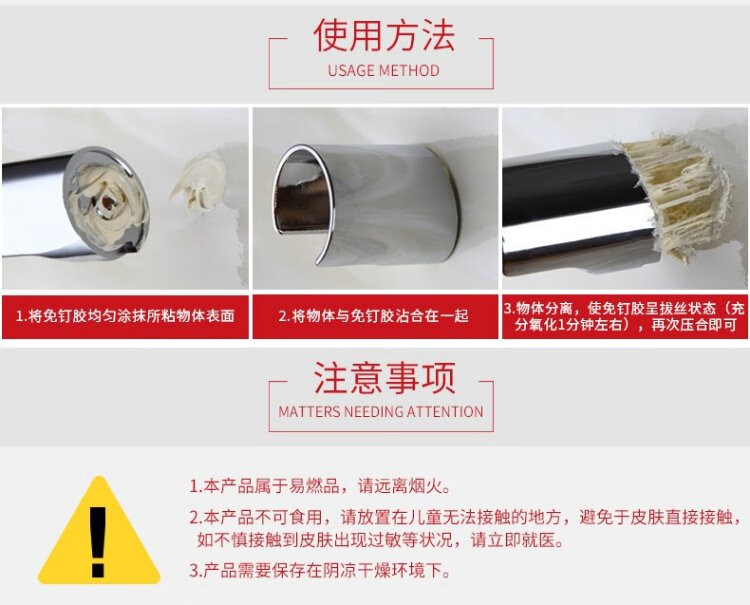 使用方法

USAGE METHOD

1.将免钉胶均匀涂抹所粘物体表面

2.将物体与免钉胶沾合在一起

3.物体分离，使免钉胶呈拔丝状态（充分氧化1分钟左右），再次压合即可

注意事项

MATTERS NEEDING ATTENTION

!

1.本产品属于易燃品，请远离烟火。

2.本产品不可食用，请放置在儿童无法接触的地方，避免于皮肤直接接触，如不慎接触到皮肤出现过敏等状况，请立即就医。

3.产品需要保存在阴凉干燥环境下。