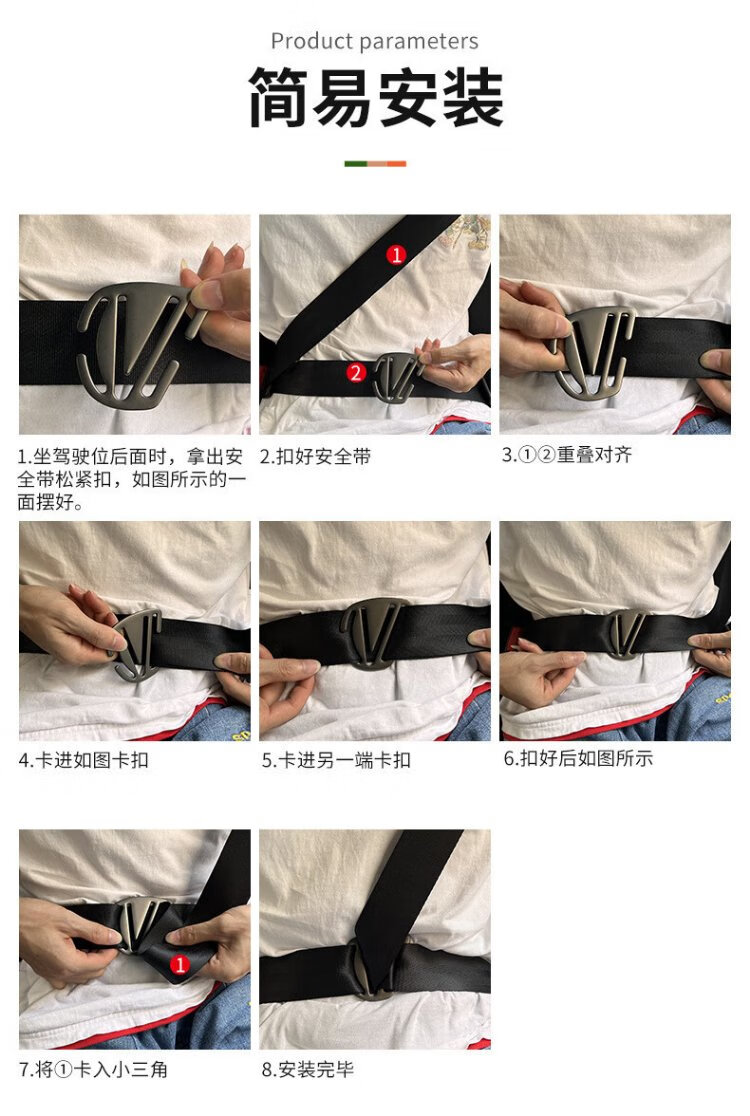 Product parameters

简易安装

1
2

1.坐驾驶位后面时，拿出安全带松紧扣，如图所示的一面摆好。

2.扣好安全带

3.①②重叠对齐

4.卡进如图卡扣

5.卡进另一端卡扣

6.扣好后如图所示

1

7.将①卡入小三角

8.安装完毕