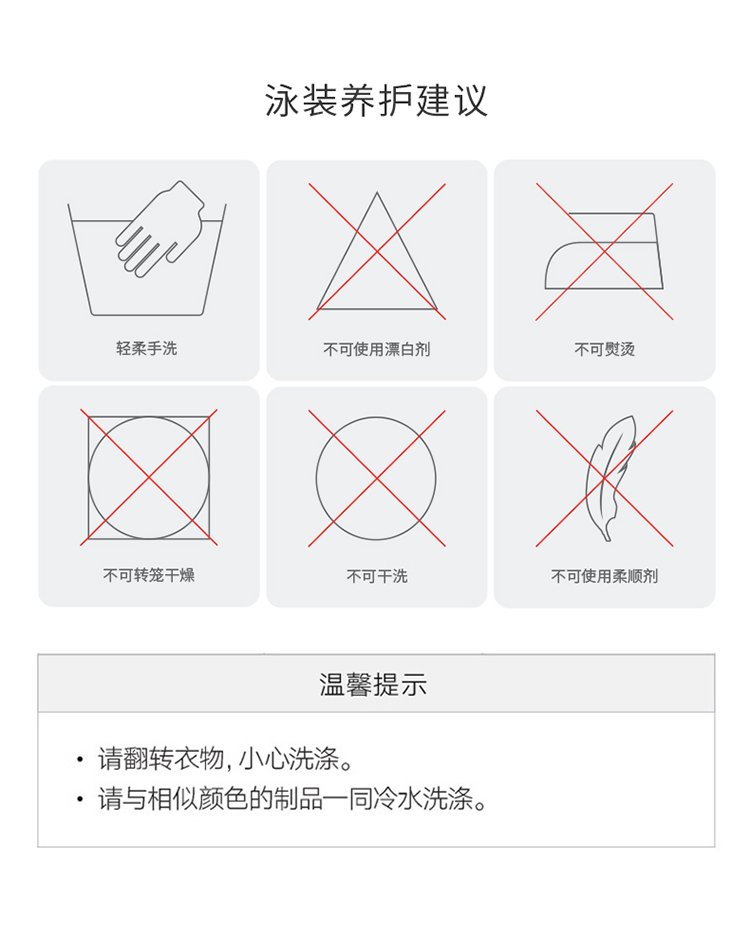 泳装养护建议

轻柔手洗

不可使用漂白剂

不可熨烫

不可转笼干燥

不可干洗

不可使用柔顺剂

温馨提示

• 请翻转衣物, 小心洗涤。
• 请与相似颜色的制品一同冷水洗涤。