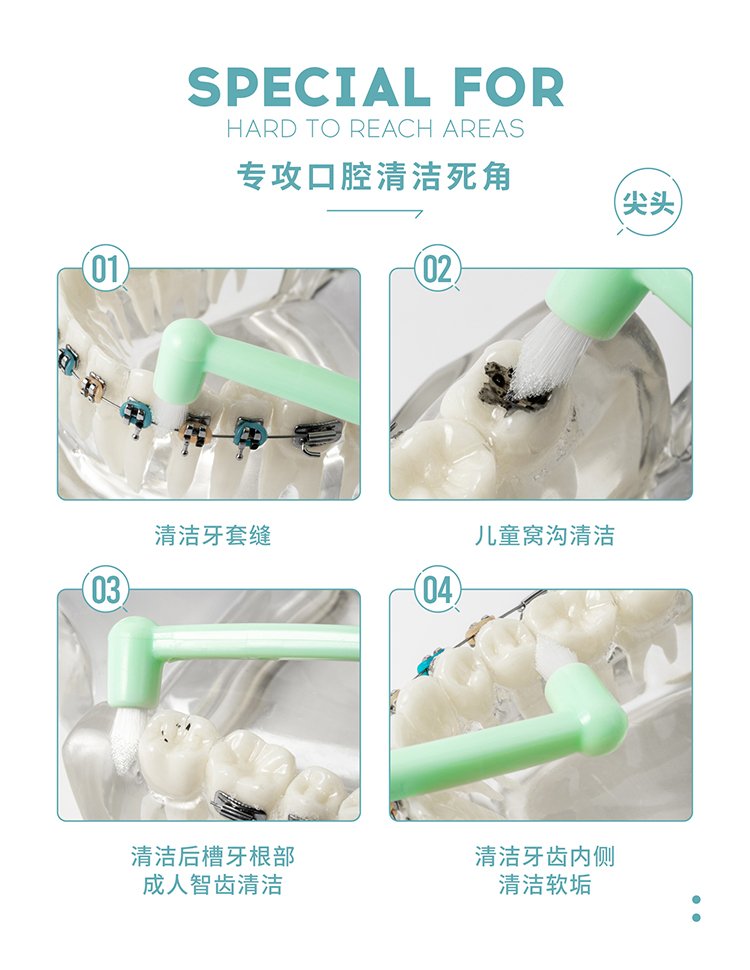 SPECIAL FOR
HARD TO REACH AREAS
专攻口腔清洁死角

尖头

01
清洁牙套缝

02
儿童窝沟清洁

03
清洁后槽牙根部
成人智齿清洁

04
清洁牙齿内侧
清洁软垢