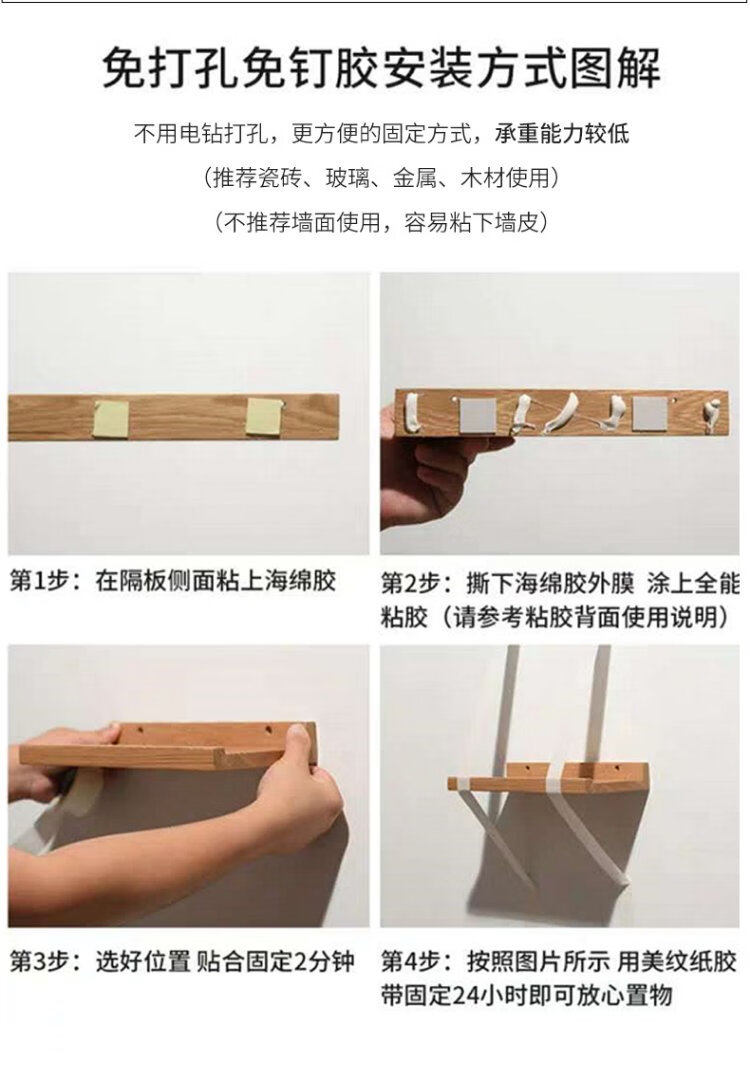 免打孔免钉胶安装方式图解

不用电钻打孔，更方便的固定方式，承重能力较低

（推荐瓷砖、玻璃、金属、木材使用）

（不推荐墙面使用，容易粘下墙皮）

第1步：在隔板侧面粘上海绵胶

第2步：撕下海绵胶外膜 涂上全能粘胶（请参考粘胶背面使用说明）

第3步：选好位置 贴合固定2分钟

第4步：按照图片所示 用美纹纸胶带固定24小时即可放心置物